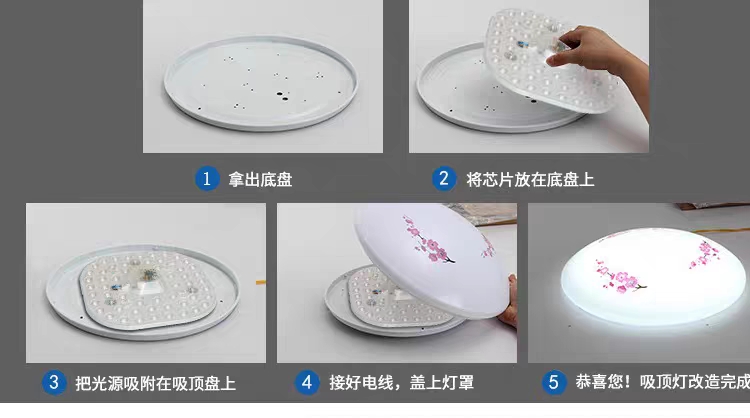 1 拿出底盘

2 将芯片放在底盘上

3 把光源吸附在吸顶盘上

4 接好电线，盖上灯罩

5 恭喜您！吸顶灯改造完成