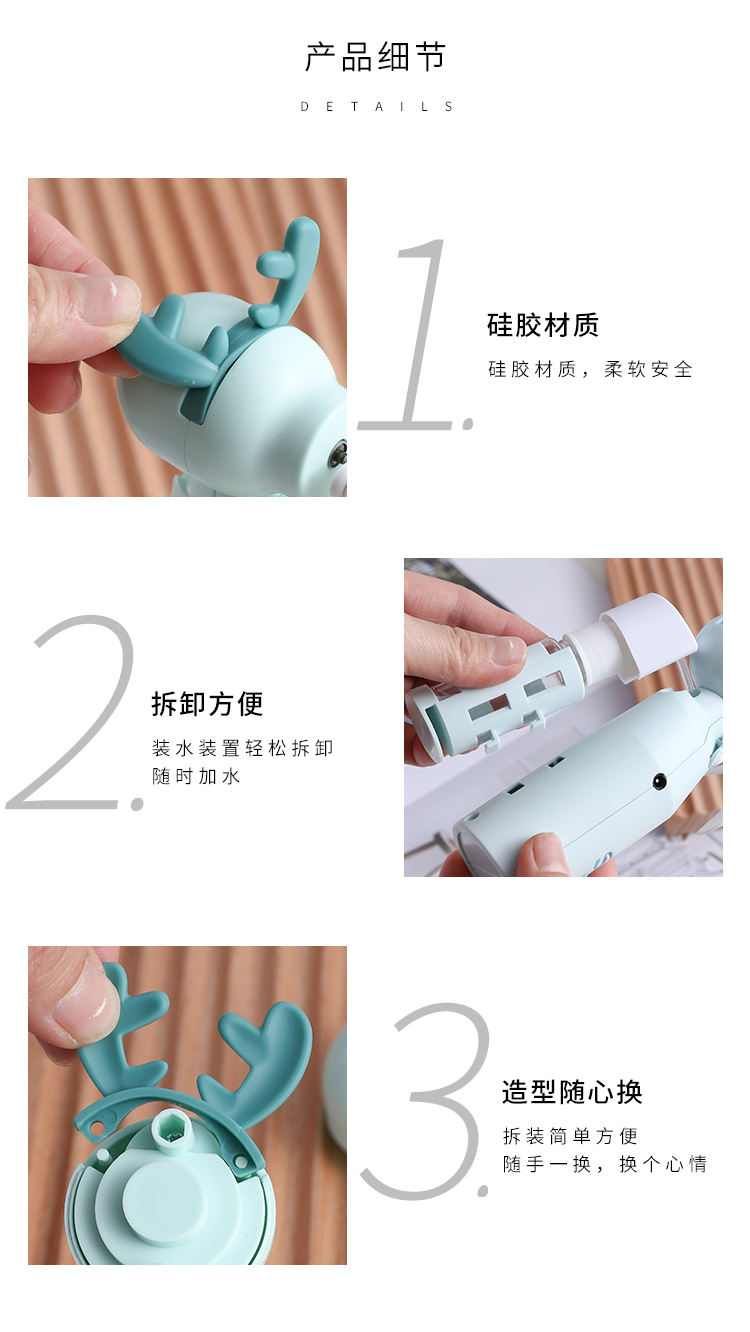 产品细节

DETAILS

1.

硅胶材质

硅胶材质，柔软安全

2.

拆卸方便

装水装置轻松拆卸
随时加水

3.

造型随心换

拆装简单方便
随手一换，换个心情