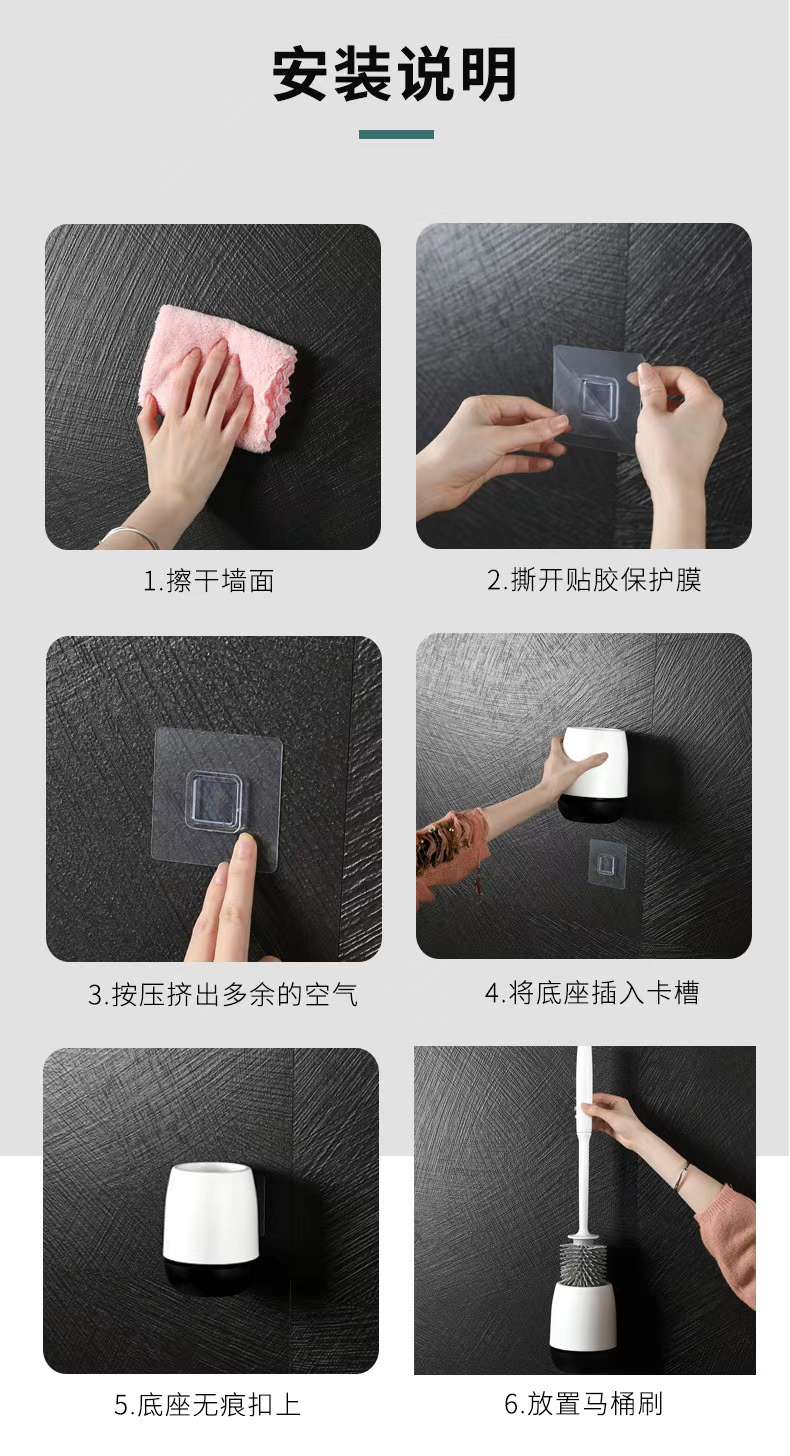 安装说明

1.擦干墙面

2.撕开贴胶保护膜

3.按压挤出多余的空气

4.将底座插入卡槽

5.底座无痕扣上

6.放置马桶刷