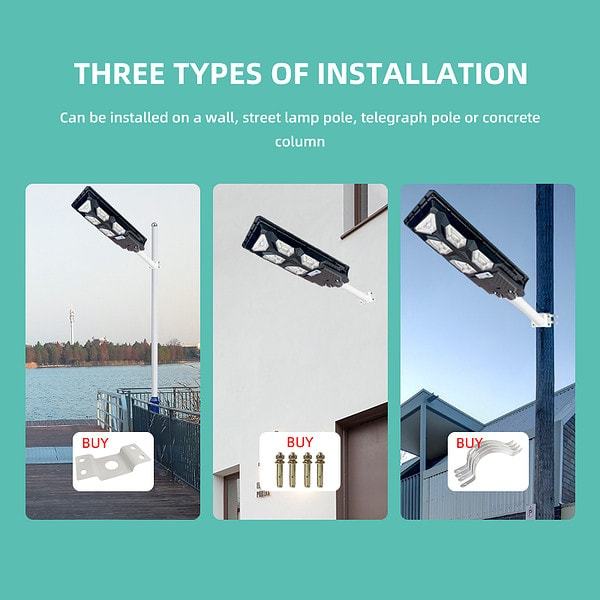 THREE TYPES OF INSTALLATION

Can be installed on a wall, street lamp pole, telegraph pole or concrete column

BUY

BUY

BUY