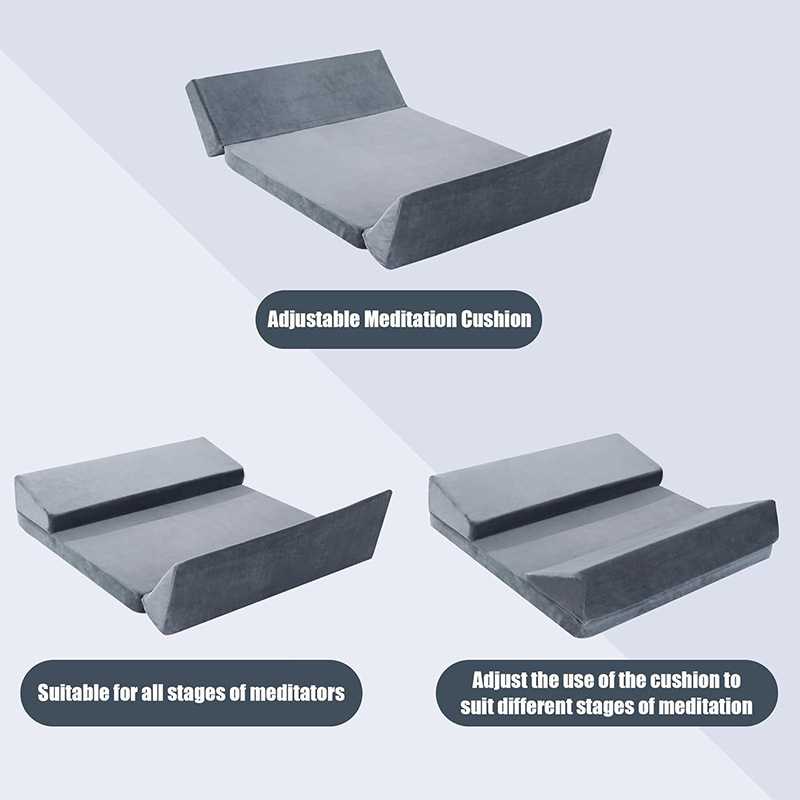 Adjustable Meditation Cushion

Suitable for all stages of meditators

Adjust the use of the cushion to suit different stages of meditation