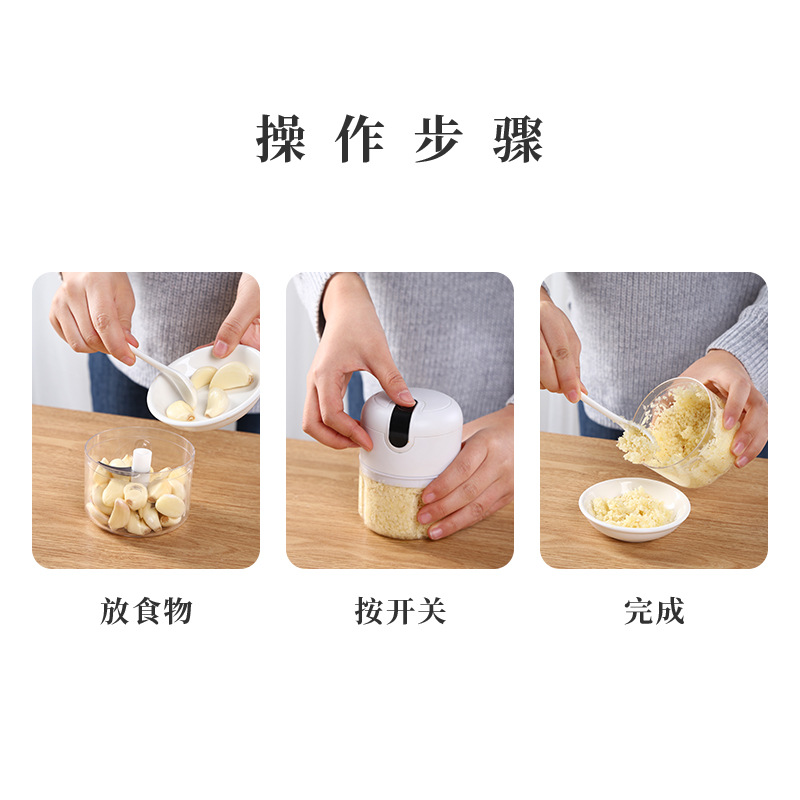 操作步骤

放食物

按开关

完成