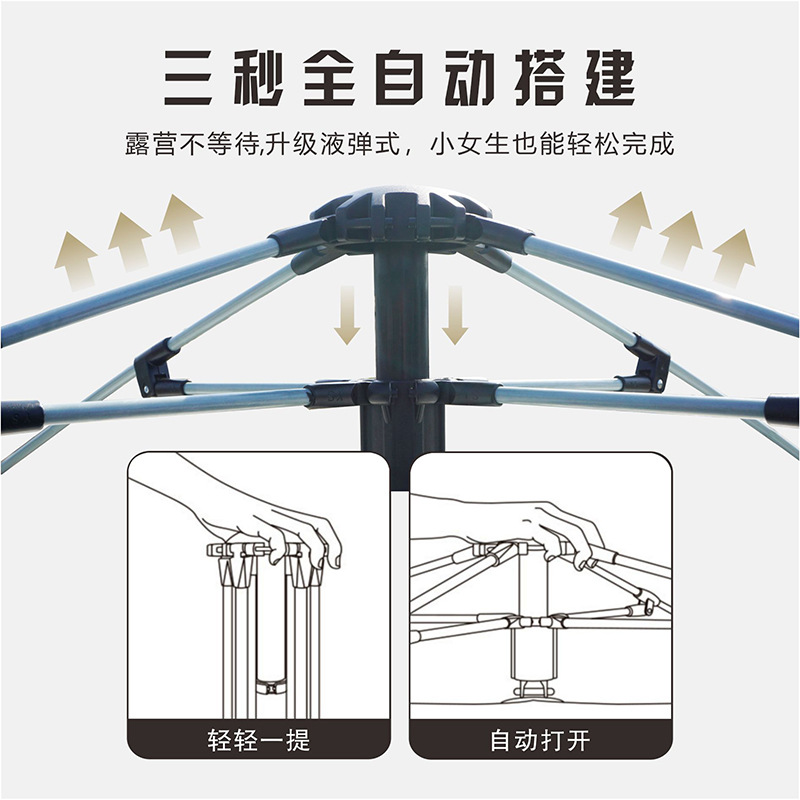 三秒全自动搭建

露营不等待,升级液弹式，小女生也能轻松完成

轻轻一提

自动打开