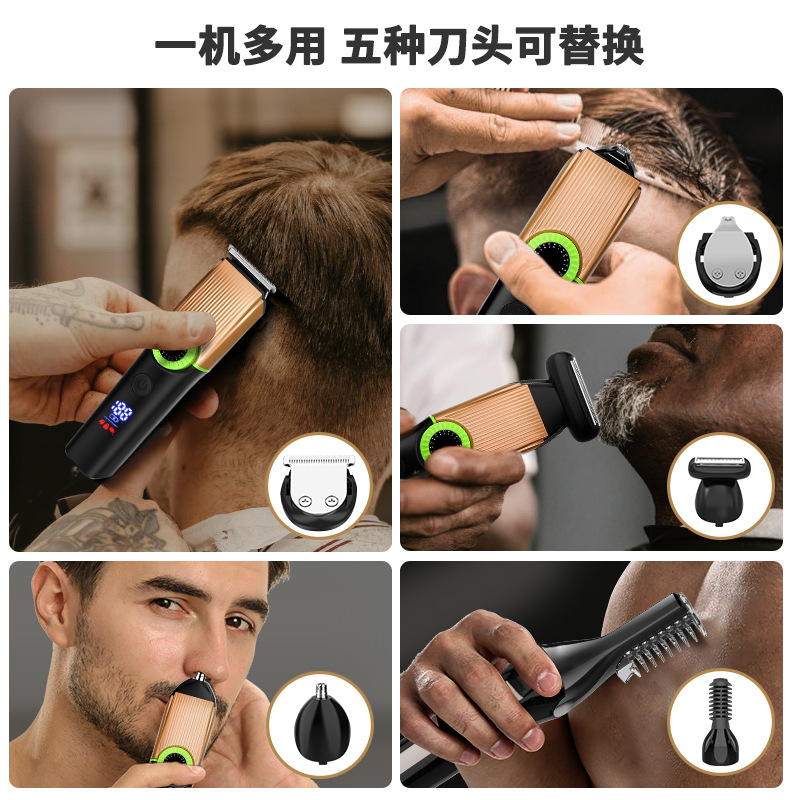 一机多用 五种刀头可替换

88