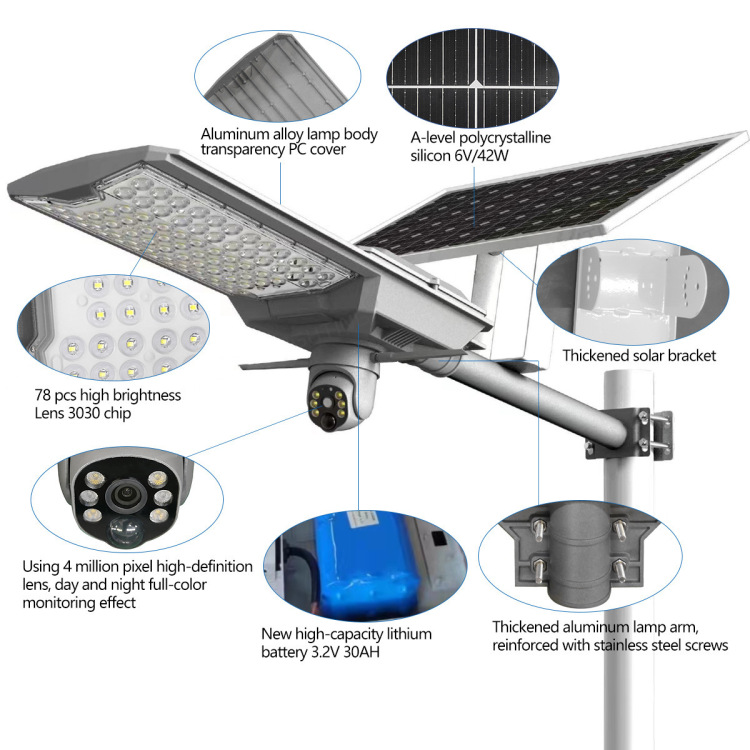 Aluminum alloy lamp body transparency PC cover

A-level polycrystalline silicon 6V/42W

Thickened solar bracket

78 pcs high brightness Lens 3030 chip

Using 4 million pixel high-definition lens, day and night full-color monitoring effect

New high-capacity lithium battery 3.2V 30AH

Thickened aluminum lamp arm, reinforced with stainless steel screws