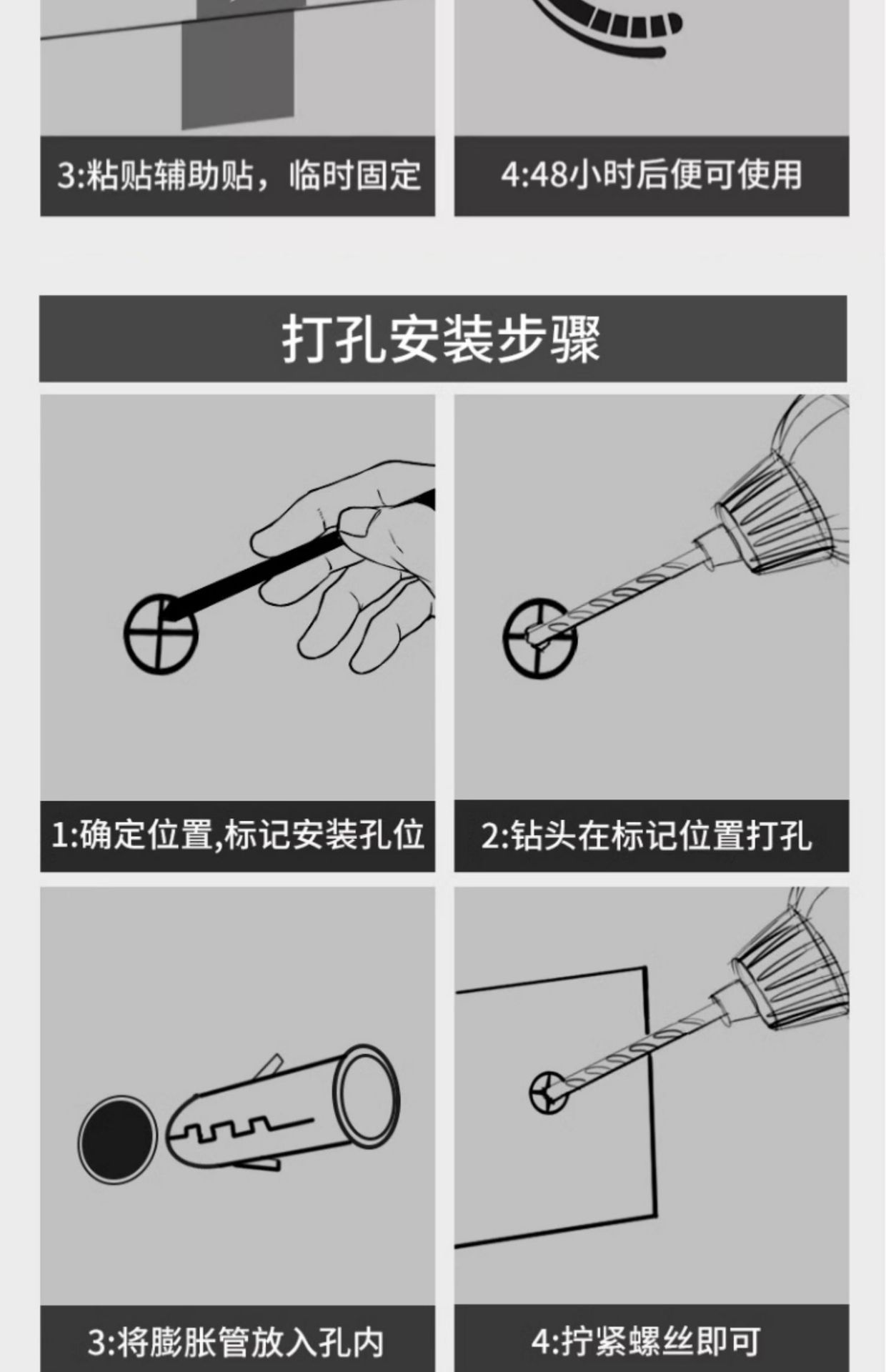 3:粘贴辅助贴，临时固定

4:48小时后便可使用

打孔安装步骤

1:确定位置,标记安装孔位

2:钻头在标记位置打孔

3:将膨胀管放入孔内

4:拧紧螺丝即可