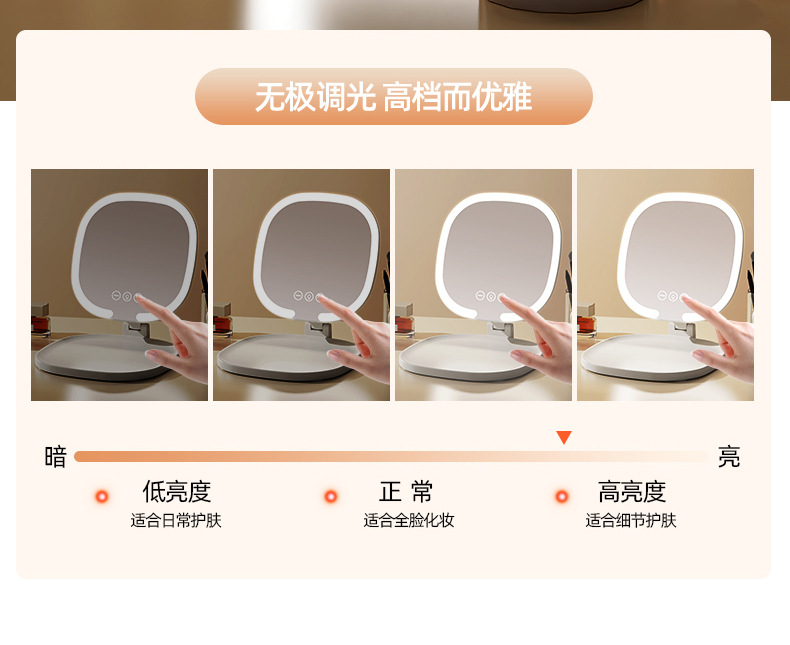 无极调光 高档而优雅

暗

亮

低亮度
适合日常护肤

正 常
适合全脸化妆

高亮度
适合细节护肤