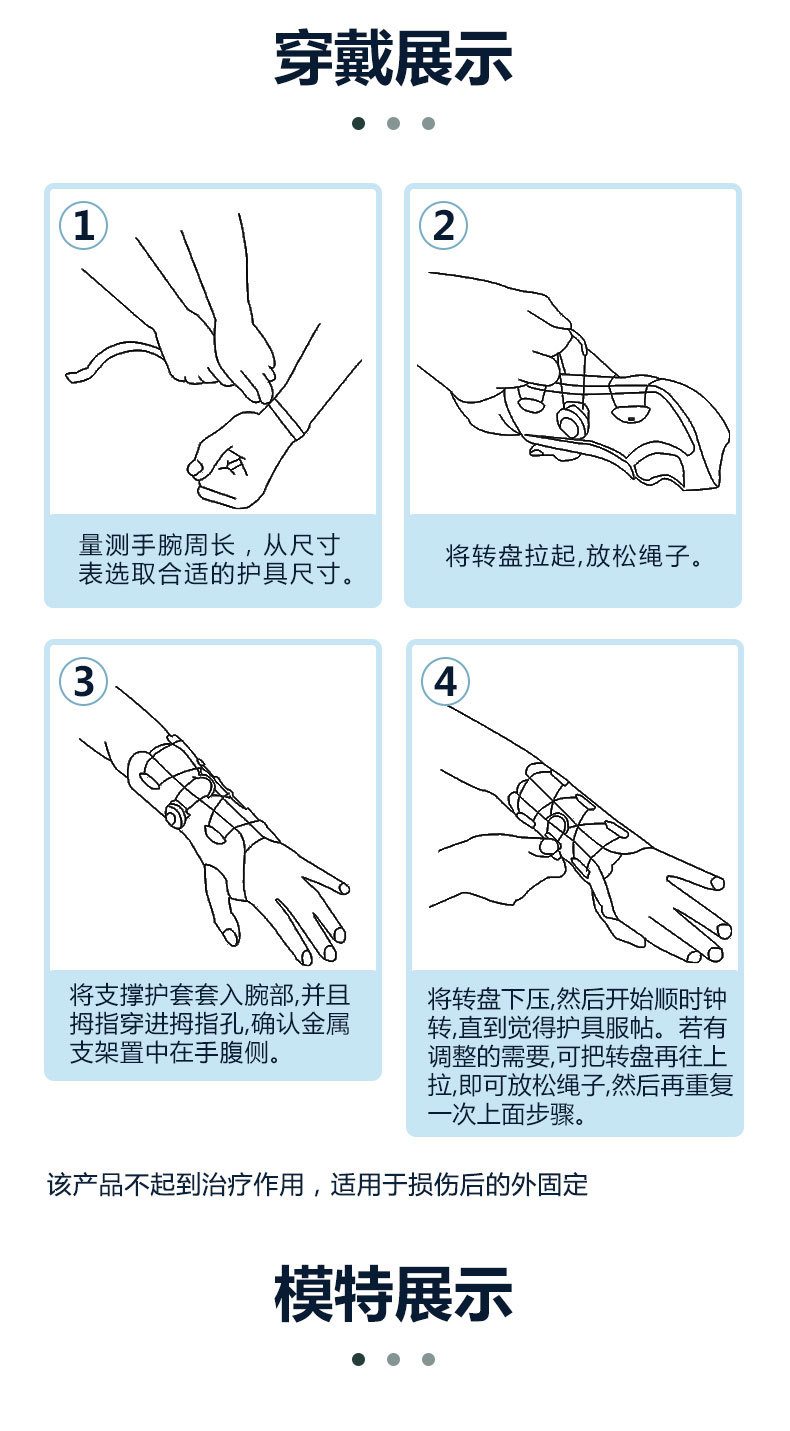 穿戴展示

1

量测手腕周长，从尺寸表选取合适的护具尺寸。

2

将转盘拉起,放松绳子。

3

将支撑护套套入腕部,并且拇指穿进拇指孔,确认金属支架置中在手腹侧。

4

将转盘下压,然后开始顺时钟转,直到觉得护具服帖。若有调整的需要,可把转盘再往上拉,即可放松绳子,然后再重复一次上面步骤。

该产品不起到治疗作用，适用于损伤后的外固定

模特展示