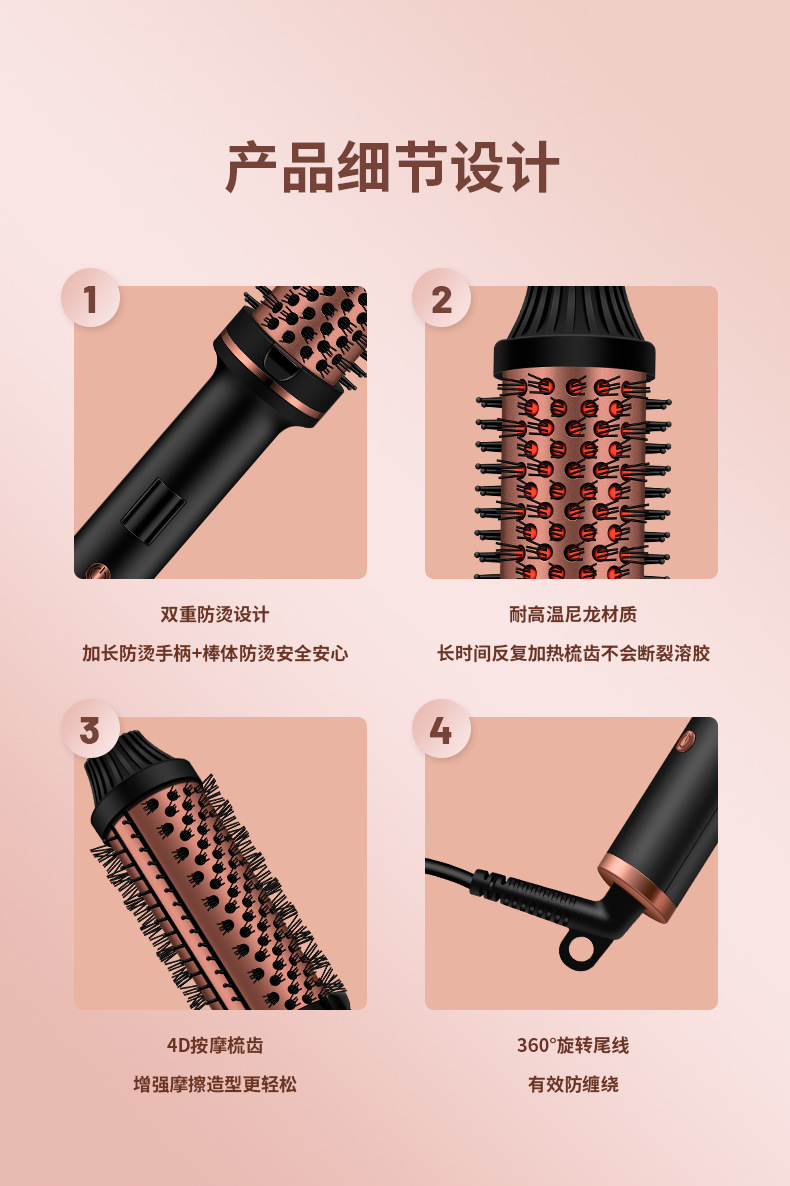 产品细节设计

1

双重防烫设计

加长防烫手柄+棒体防烫安全安心

2

耐高温尼龙材质

长时间反复加热梳齿不会断裂溶胶

3

4D按摩梳齿

增强摩擦造型更轻松

4

360°旋转尾线

有效防缠绕