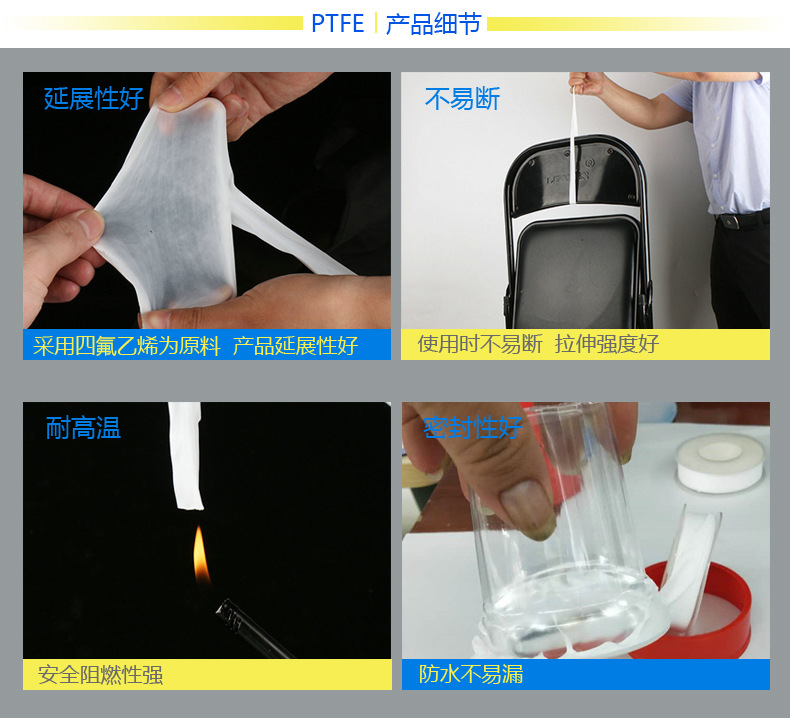 PTFE | 产品细节

延展性好

采用四氟乙烯为原料 产品延展性好

不易断

使用时不易断 拉伸强度好

耐高温

安全阻燃性强

密封性好

防水不易漏