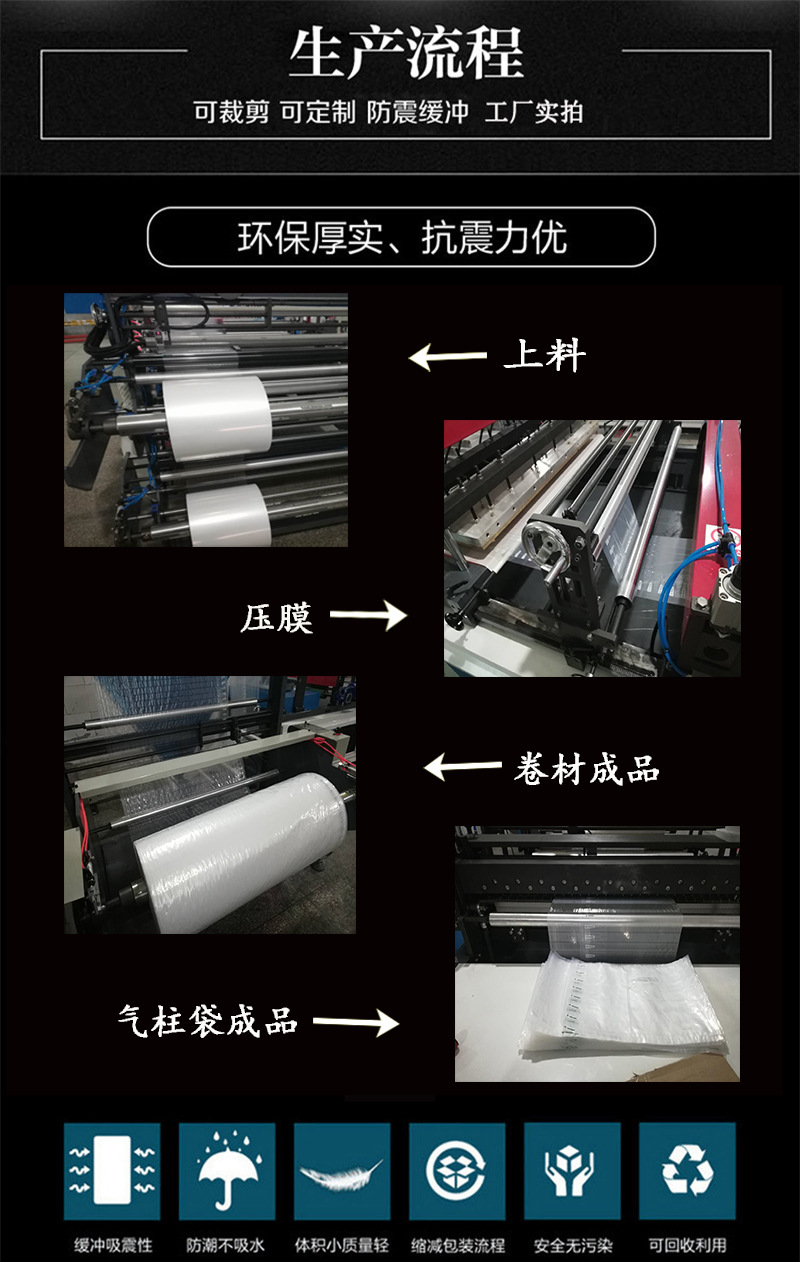 生产流程

可裁剪 可定制 防震缓冲 工厂实拍

环保厚实、抗震力优

上料

压膜

卷材成品

气柱袋成品

缓冲吸震性

防潮不吸水

体积小质量轻

缩减包装流程

安全无污染

可回收利用