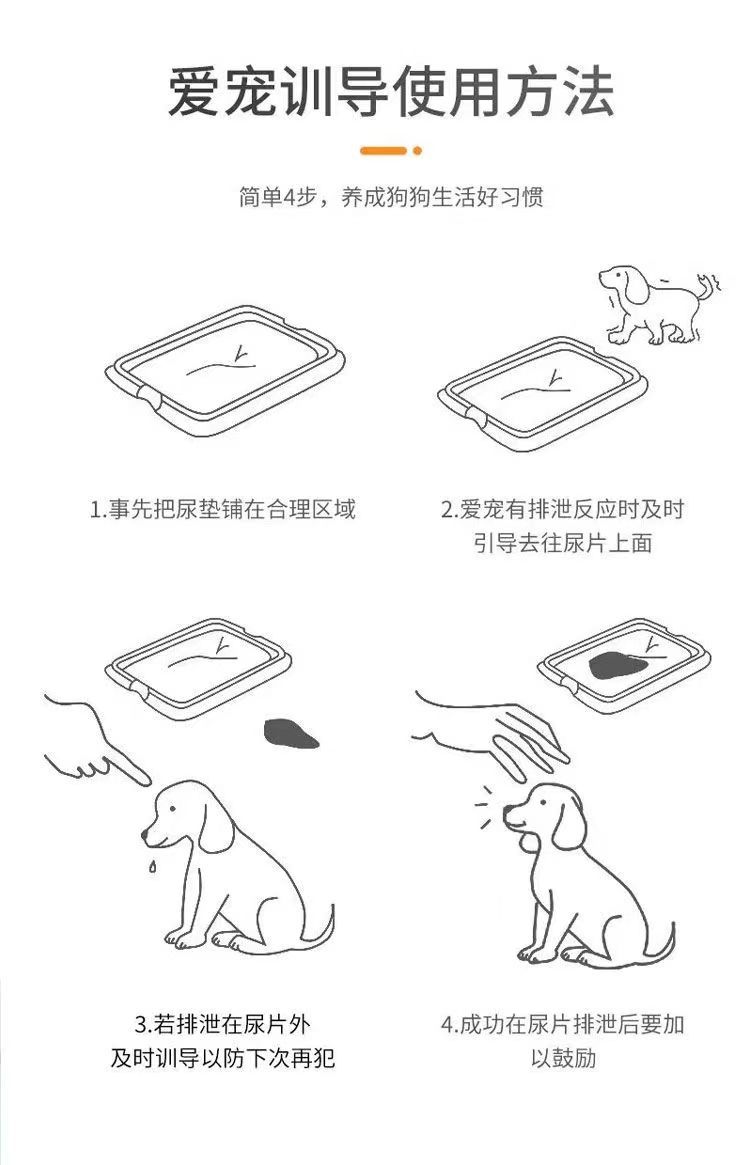 爱宠训导使用方法

简单4步，养成狗狗生活好习惯

1.事先把尿垫铺在合理区域

2.爱宠有排泄反应时及时引导去往尿片上面

3.若排泄在尿片外及时训导以防下次再犯

4.成功在尿片排泄后要加以鼓励