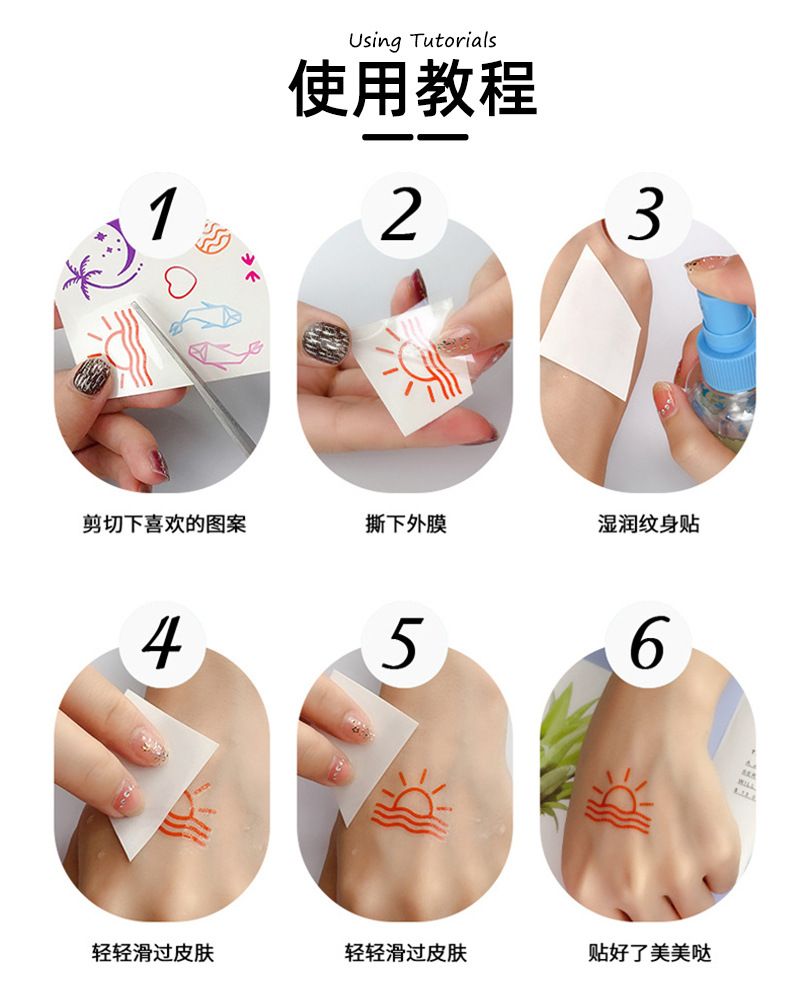 Using Tutorials
使用教程

1
剪切下喜欢的图案

2
撕下外膜

3
湿润纹身贴

4
轻轻滑过皮肤

5
轻轻滑过皮肤

6
贴好了美美哒