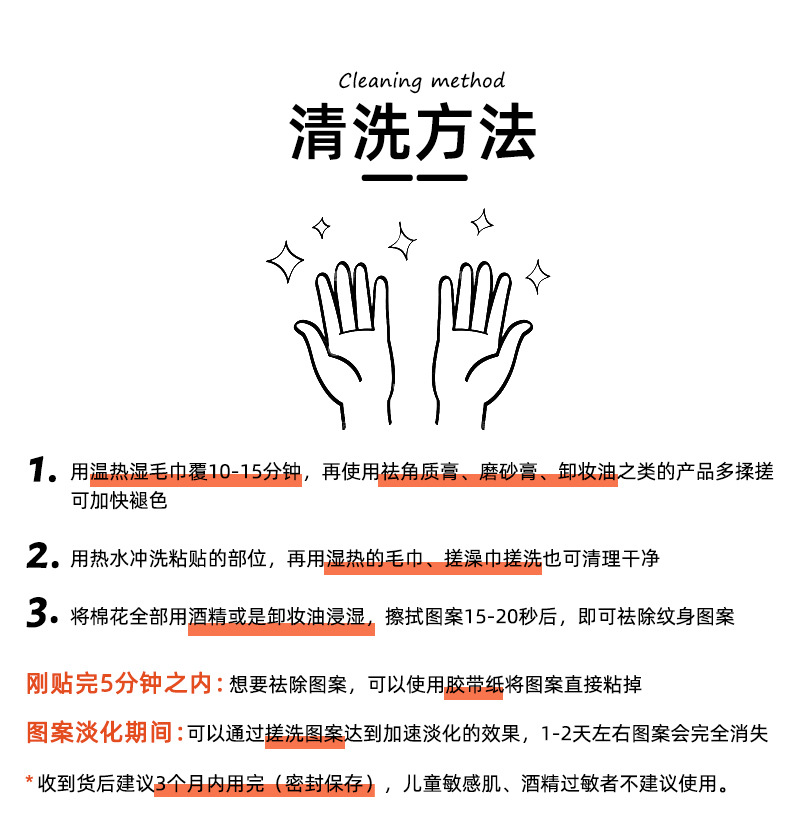 Cleaning method

清洗方法

1. 用温热湿毛巾覆10-15分钟，再使用祛角质膏、磨砂膏、卸妆油之类的产品多揉搓可加快褪色

2. 用热水冲洗粘贴的部位，再用湿热的毛巾、搓澡巾搓洗也可清理干净

3. 将棉花全部用酒精或是卸妆油浸湿，擦拭图案15-20秒后，即可祛除纹身图案

刚贴完5分钟之内：想要祛除图案，可以使用胶带纸将图案直接粘掉

图案淡化期间：可以通过搓洗图案达到加速淡化的效果，1-2天左右图案会完全消失

* 收到货后建议3个月内用完（密封保存），儿童敏感肌、酒精过敏者不建议使用。