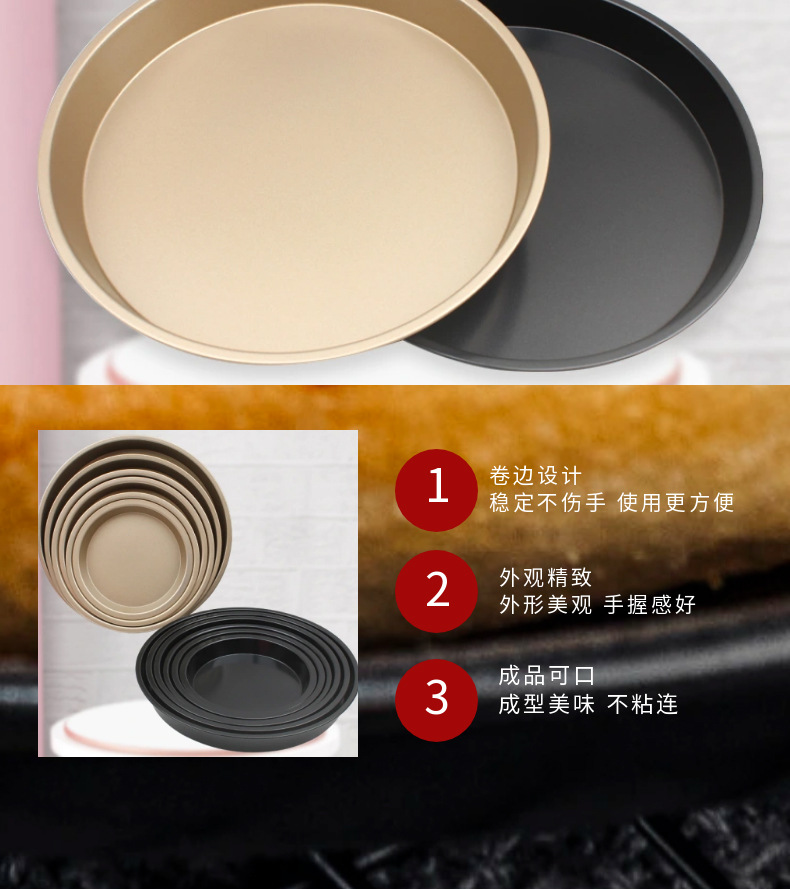 1
卷边设计
稳定不伤手 使用更方便

2
外观精致
外形美观 手握感好

3
成品可口
成型美味 不粘连