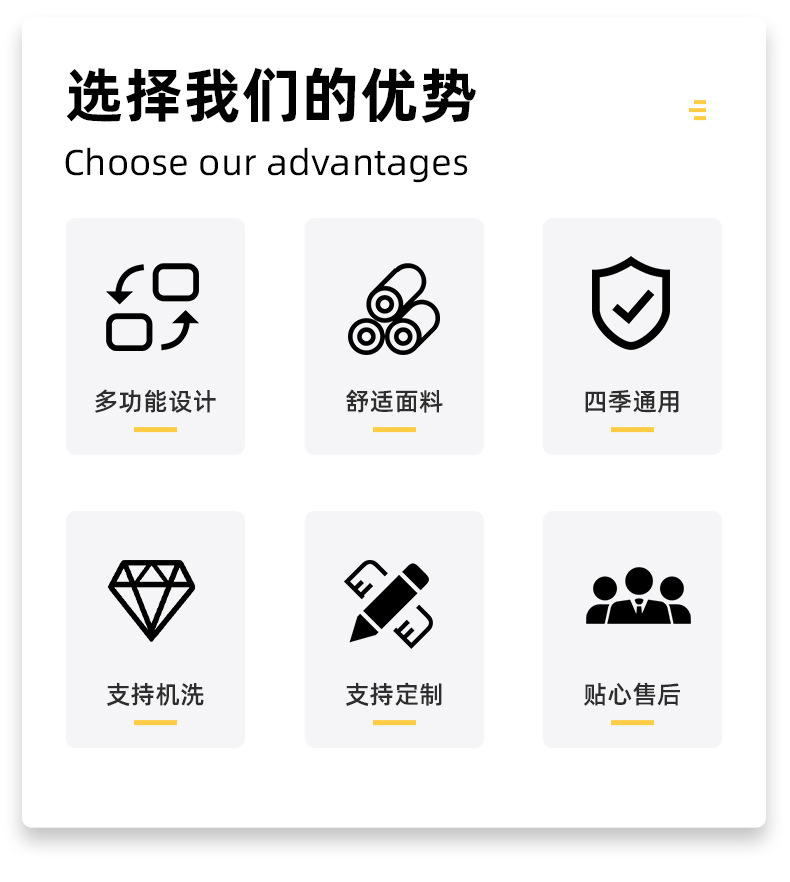 选择我们的优势

Choose our advantages

多功能设计

舒适面料

四季通用

支持机洗

支持定制

贴心售后