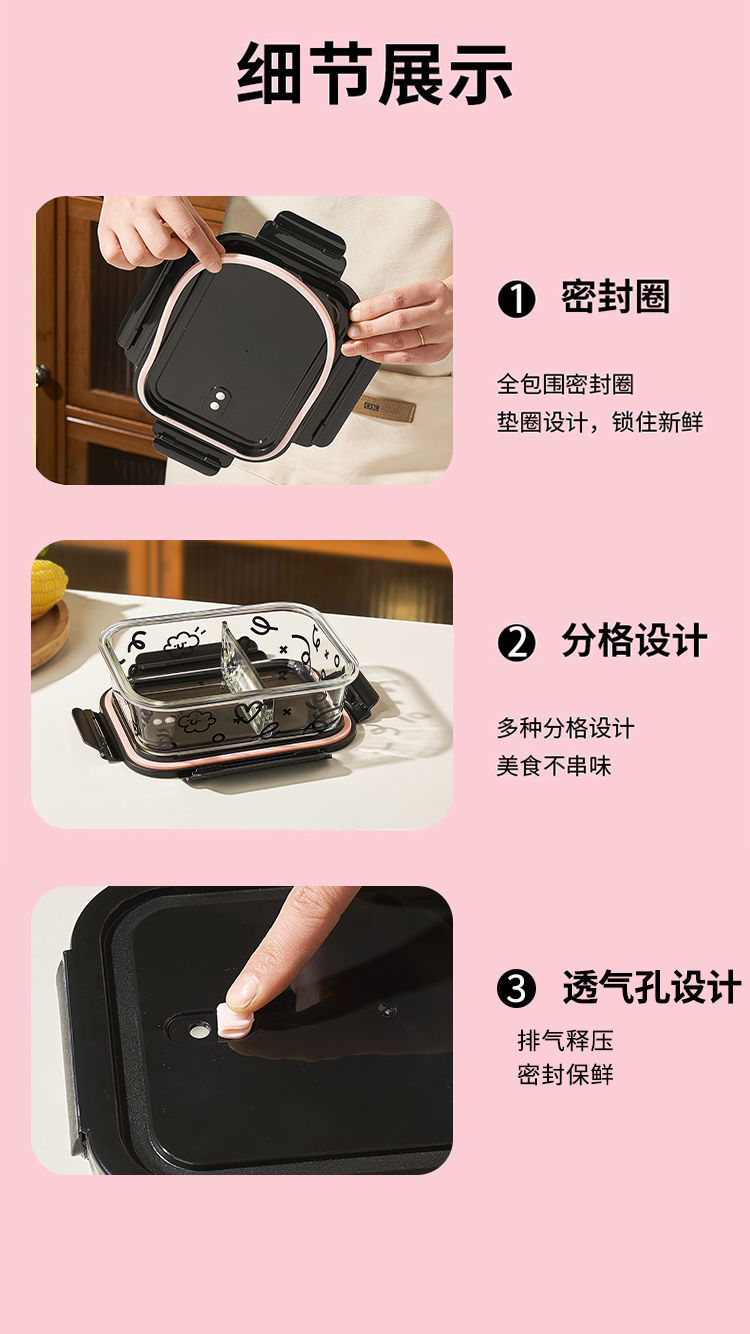 细节展示

❶ 密封圈

全包围密封圈
垫圈设计，锁住新鲜

❷ 分格设计

多种分格设计
美食不串味

❸ 透气孔设计

排气释压
密封保鲜