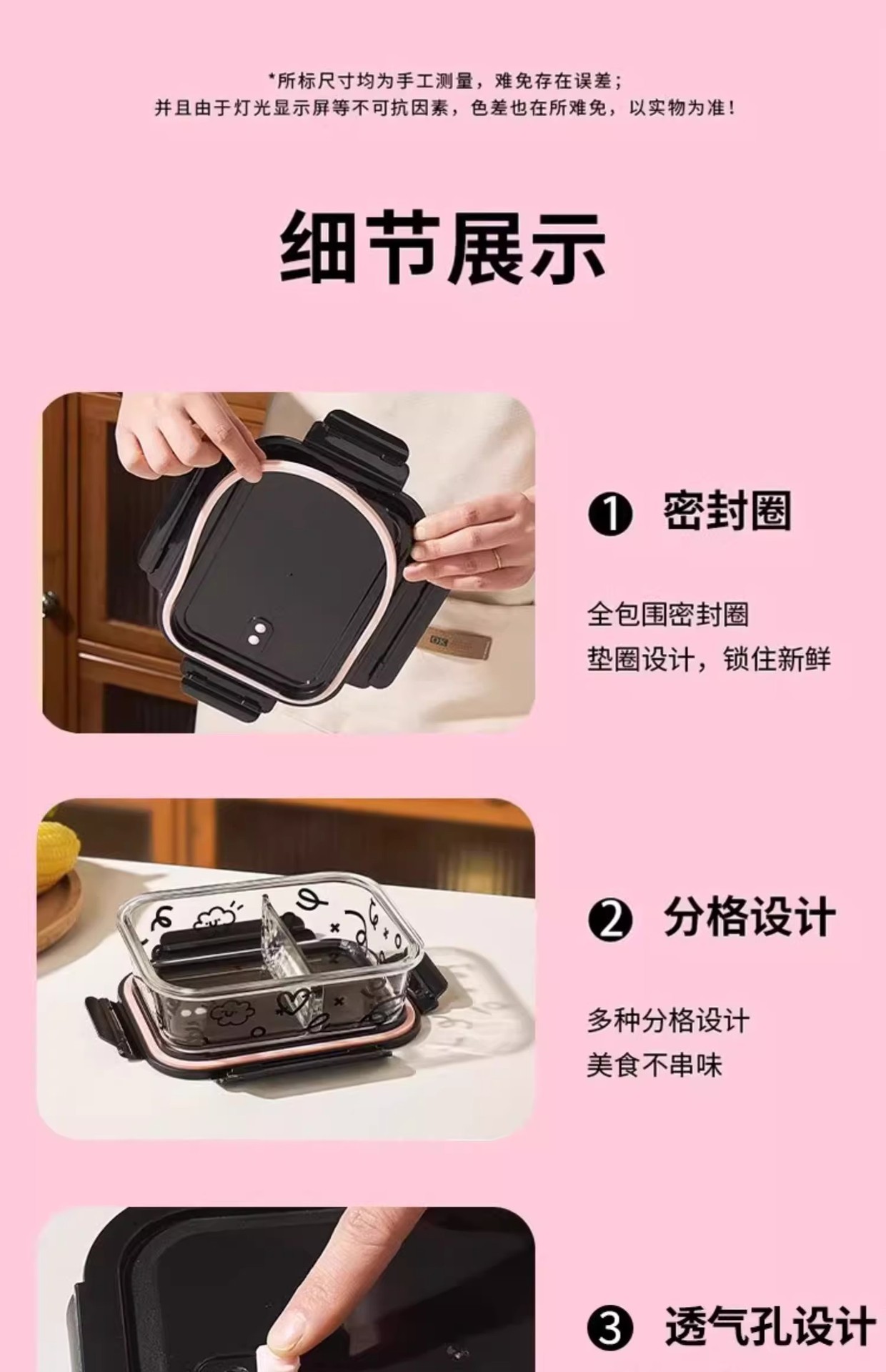 *所标尺寸均为手工测量，难免存在误差；
并且由于灯光显示屏等不可抗因素，色差也在所难免，以实物为准！

细节展示

❶ 密封圈

全包围密封圈
垫圈设计，锁住新鲜

❷ 分格设计

多种分格设计
美食不串味

❸ 透气孔设计