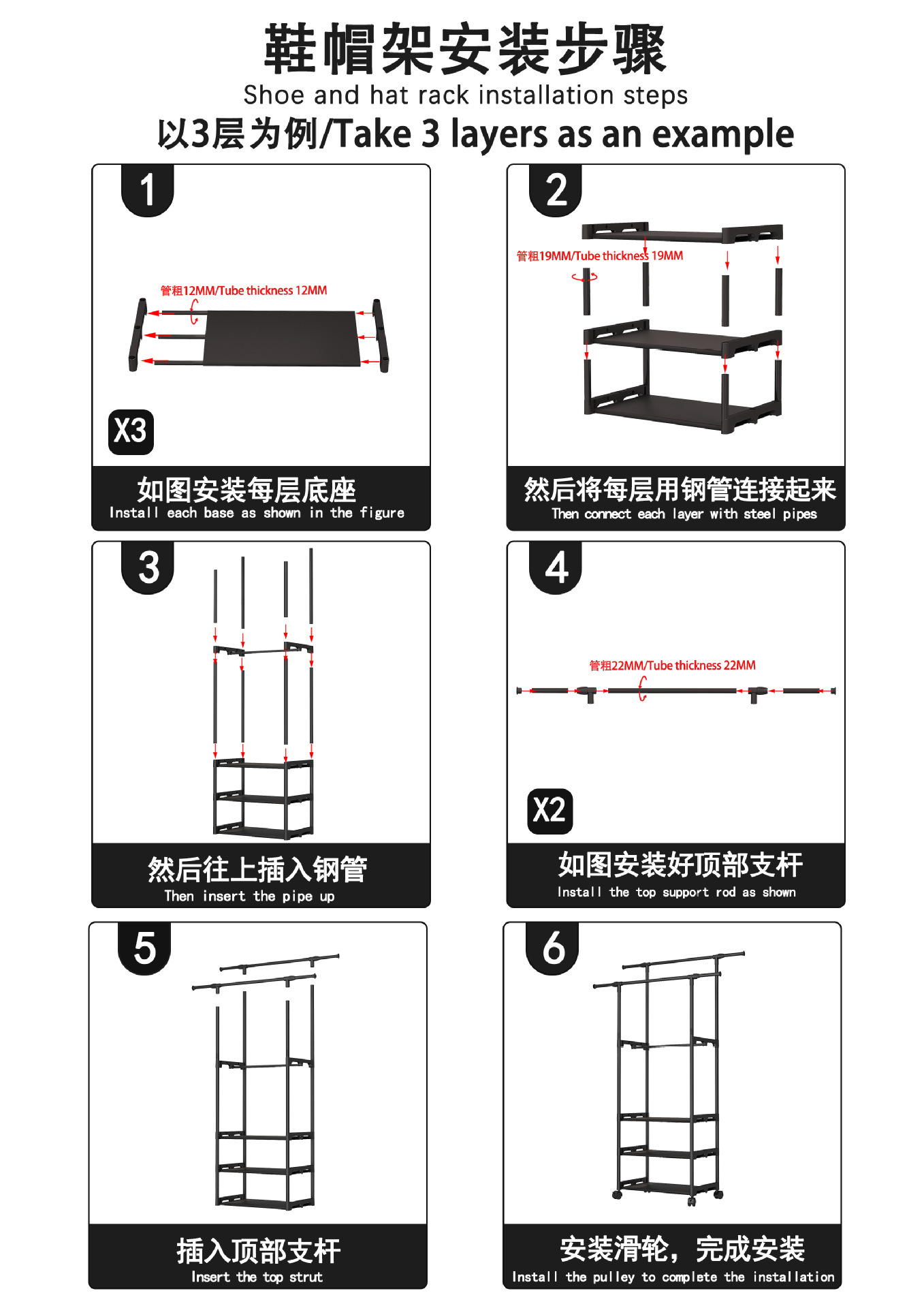 鞋帽架安装步骤
Shoe and hat rack installation steps
以3层为例/Take 3 layers as an example

1
管粗12MM/Tube thickness 12MM
X3
如图安装每层底座
Install each base as shown in the figure

2
管粗19MM/Tube thickness 19MM
然后将每层用钢管连接起来
Then connect each layer with steel pipes

3
然后往上插入钢管
Then insert the pipe up

4
管粗22MM/Tube thickness 22MM
X2
如图安装好顶部支杆
Install the top support rod as shown

5
插入顶部支杆
Insert the top strut

6
安装滑轮，完成安装
Install the pulley to complete the installation