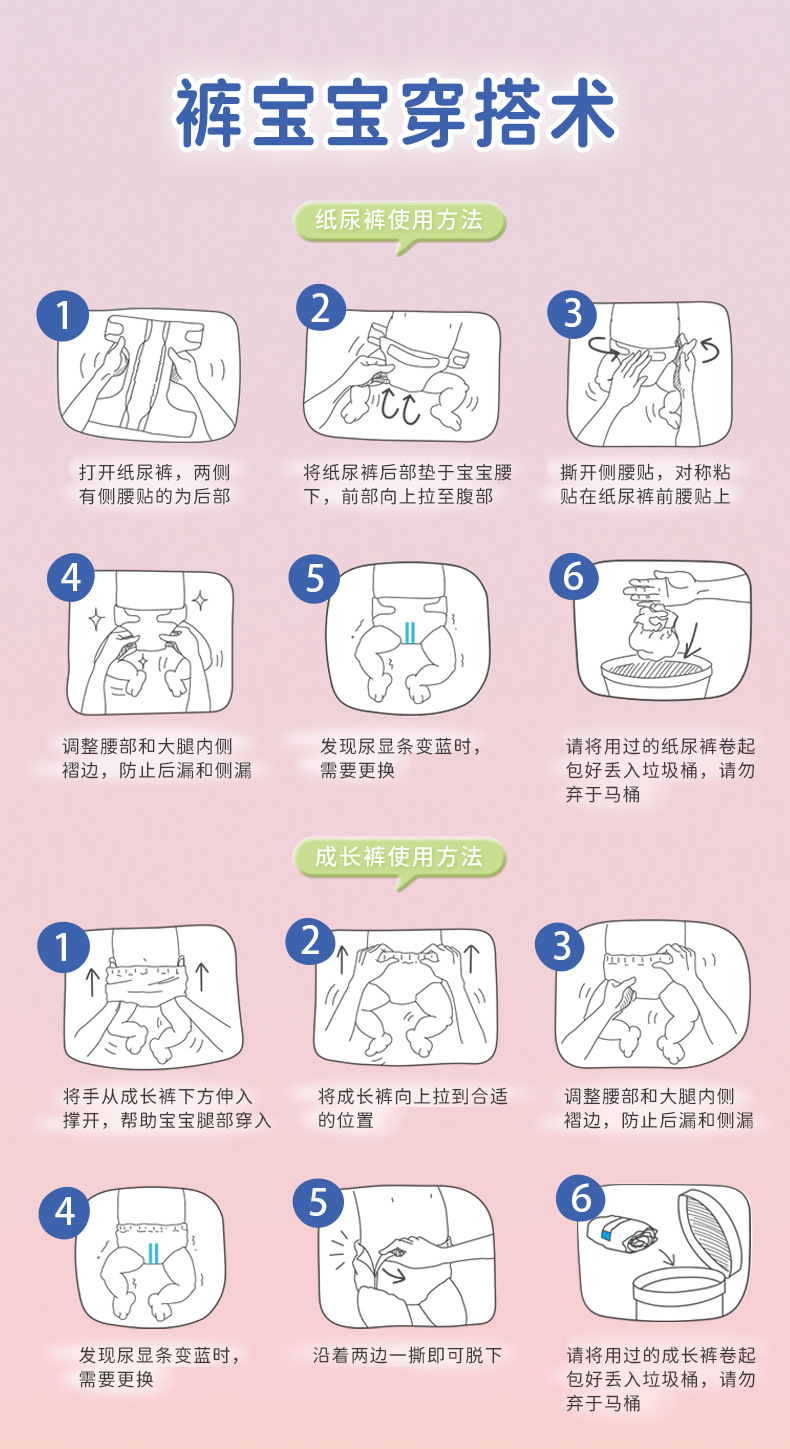 裤宝宝穿搭术

纸尿裤使用方法

1
打开纸尿裤，两侧有侧腰贴的为后部

2
将纸尿裤后部垫于宝宝腰下，前部向上拉至腹部

3
撕开侧腰贴，对称粘贴在纸尿裤前腰贴上

4
调整腰部和大腿内侧褶边，防止后漏和侧漏

5
发现尿显条变蓝时，需要更换

6
请将用过的纸尿裤卷起包好丢入垃圾桶，请勿弃于马桶

成长裤使用方法

1
将手从成长裤下方伸入撑开，帮助宝宝腿部穿入

2
将成长裤向上拉到合适的位置

3
调整腰部和大腿内侧褶边，防止后漏和侧漏

4
发现尿显条变蓝时，需要更换

5
沿着两边一撕即可脱下

6
请将用过的成长裤卷起包好丢入垃圾桶，请勿弃于马桶