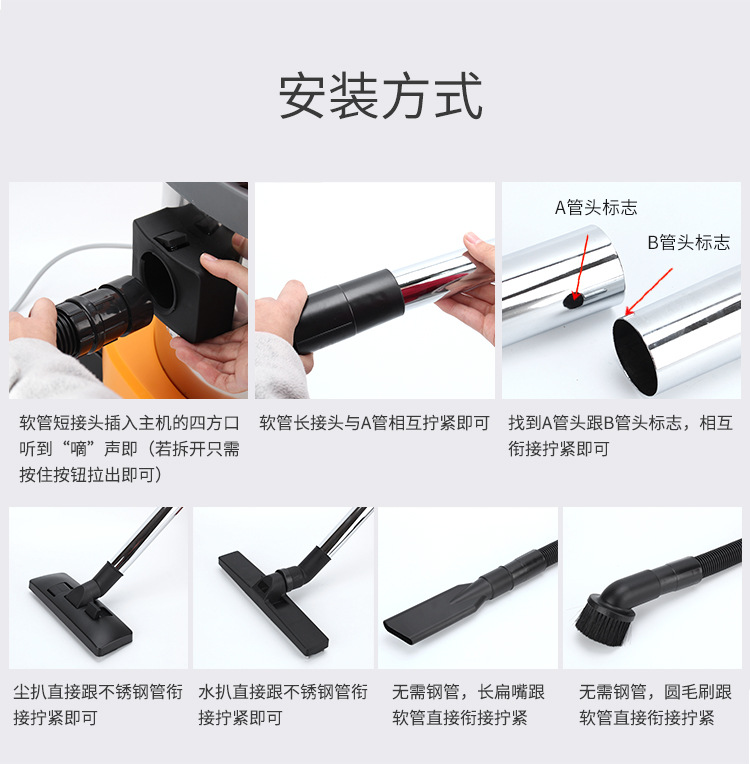 安装方式

A管头标志

B管头标志

软管短接头插入主机的四方口听到“嘀”声即（若拆开只需按住按钮拉出即可）

软管长接头与A管相互拧紧即可

找到A管头跟B管头标志，相互衔接拧紧即可

尘扒直接跟不锈钢管衔接拧紧即可

水扒直接跟不锈钢管衔接拧紧即可

无需钢管，长扁嘴跟软管直接衔接拧紧

无需钢管，圆毛刷跟软管直接衔接拧紧