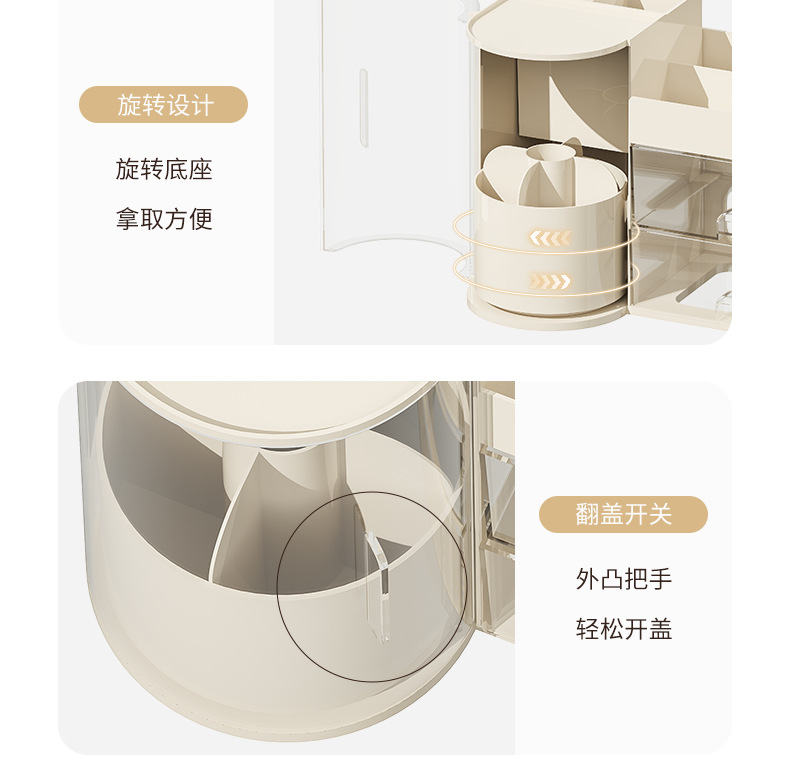 旋转设计

旋转底座

拿取方便

翻盖开关

外凸把手

轻松开盖