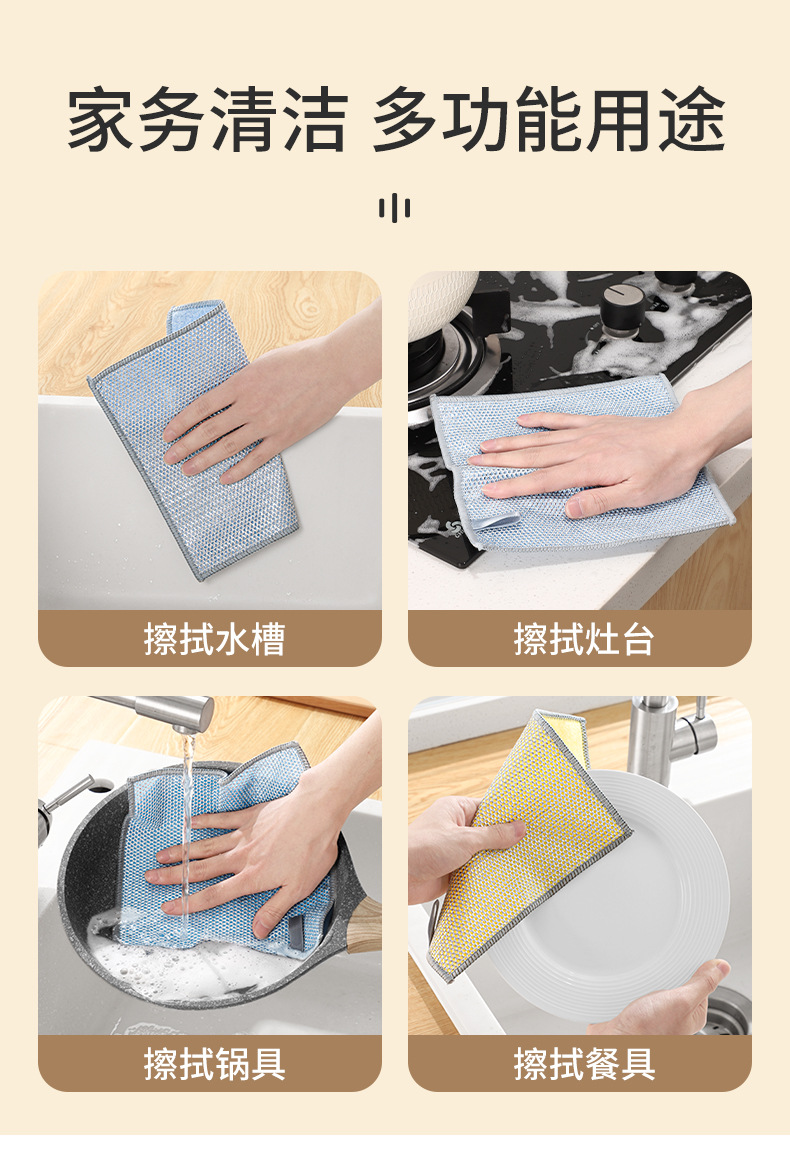 家务清洁 多功能用途

擦拭水槽

擦拭灶台

擦拭锅具

擦拭餐具