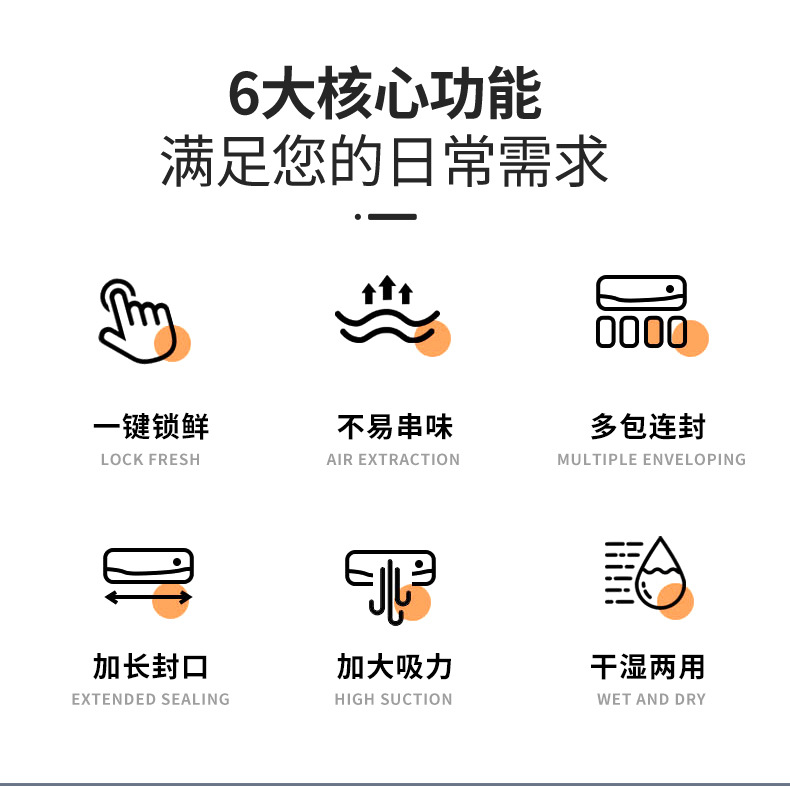 6大核心功能
满足您的日常需求

一键锁鲜
LOCK FRESH

不易串味
AIR EXTRACTION

多包连封
MULTIPLE ENVELOPING

加长封口
EXTENDED SEALING

加大吸力
HIGH SUCTION

干湿两用
WET AND DRY