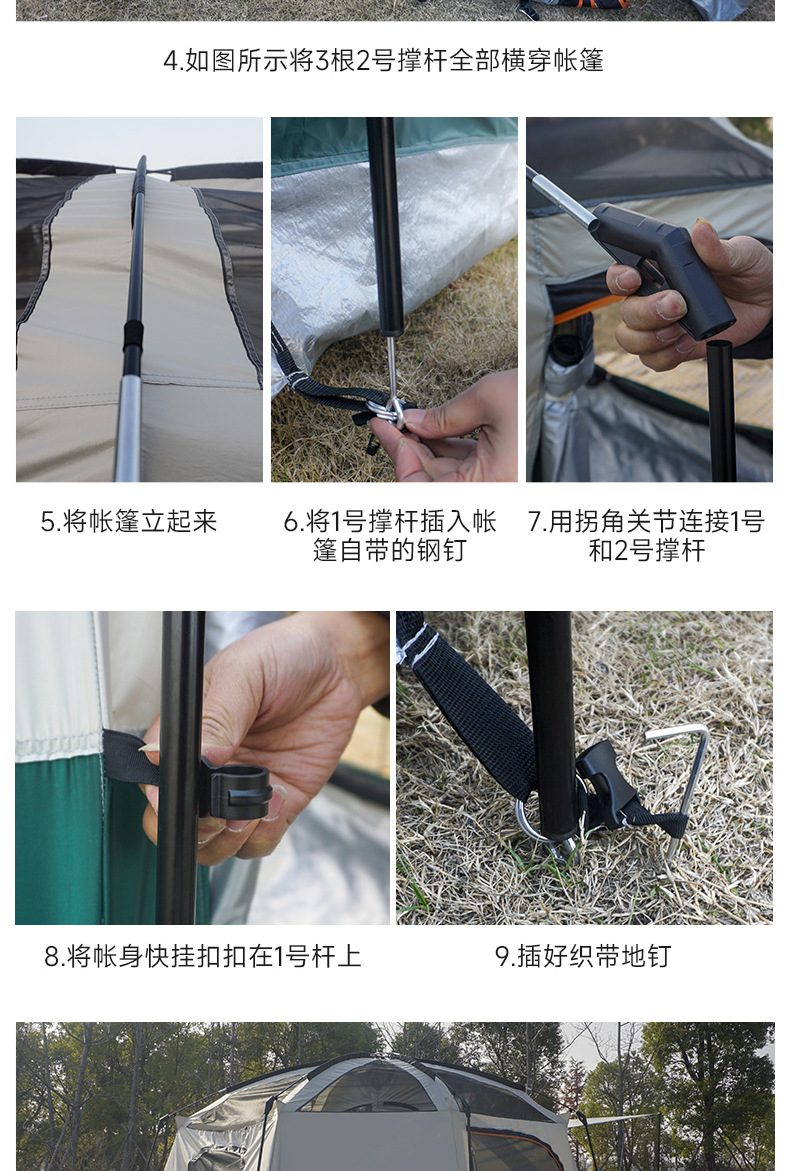 4.如图所示将3根2号撑杆全部横穿帐篷

5.将帐篷立起来

6.将1号撑杆插入帐篷自带的钢钉

7.用拐角关节连接1号和2号撑杆

8.将帐身快挂扣扣在1号杆上

9.插好织带地钉