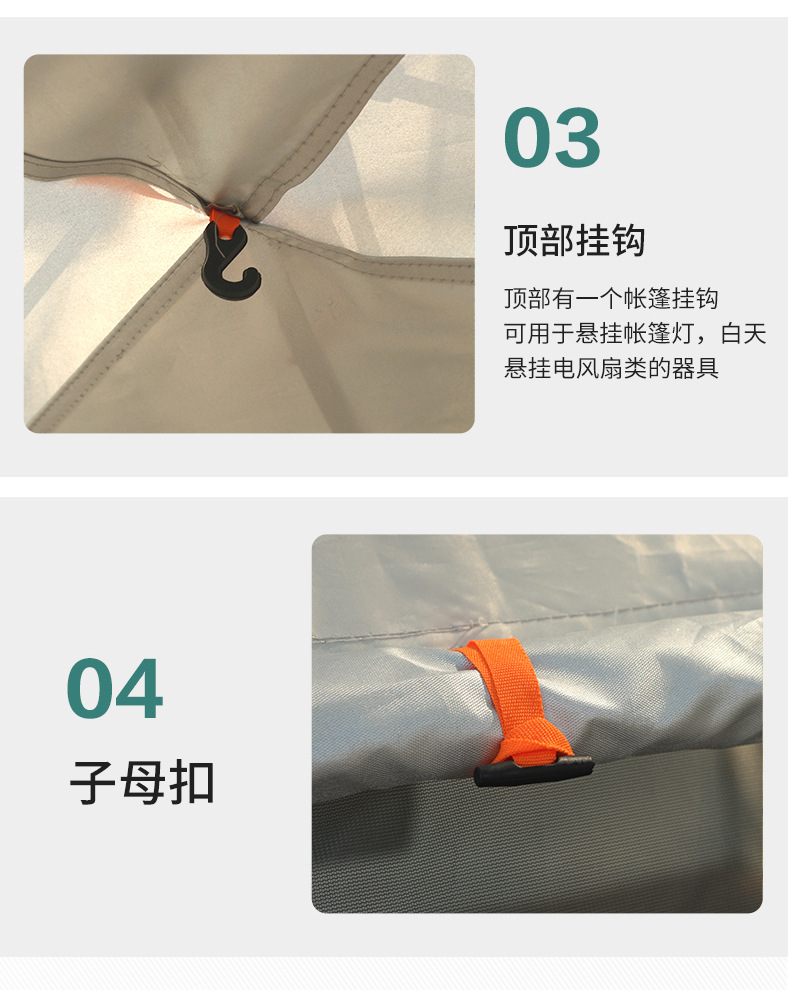 03

顶部挂钩

顶部有一个帐篷挂钩
可用于悬挂帐篷灯，白天
悬挂电风扇类的器具

04

子母扣