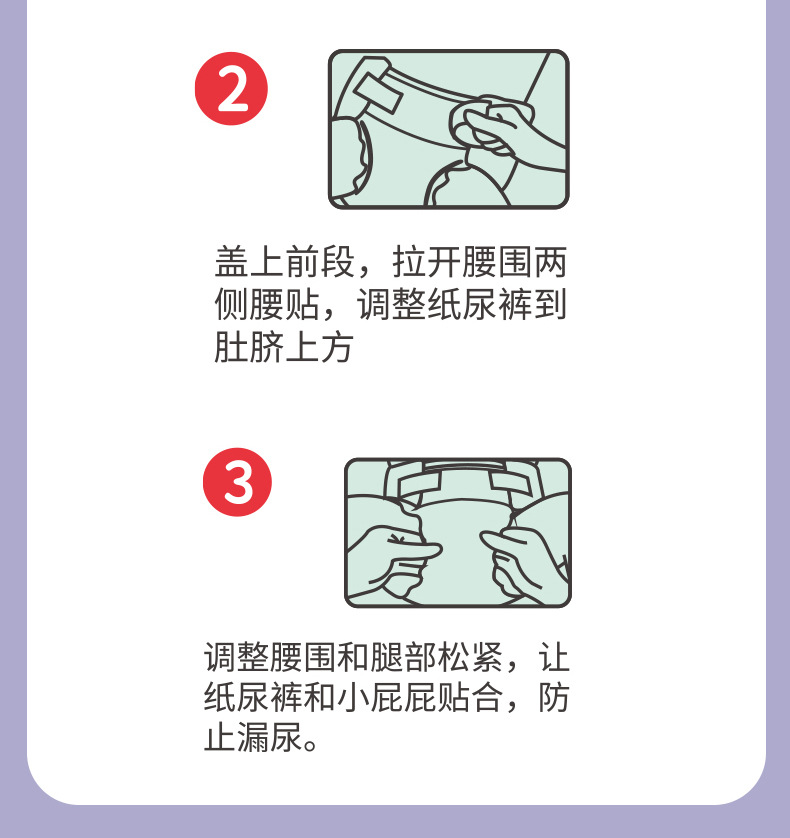 2

盖上前段，拉开腰围两侧腰贴，调整纸尿裤到肚脐上方

3

调整腰围和腿部松紧，让纸尿裤和小屁屁贴合，防止漏尿。