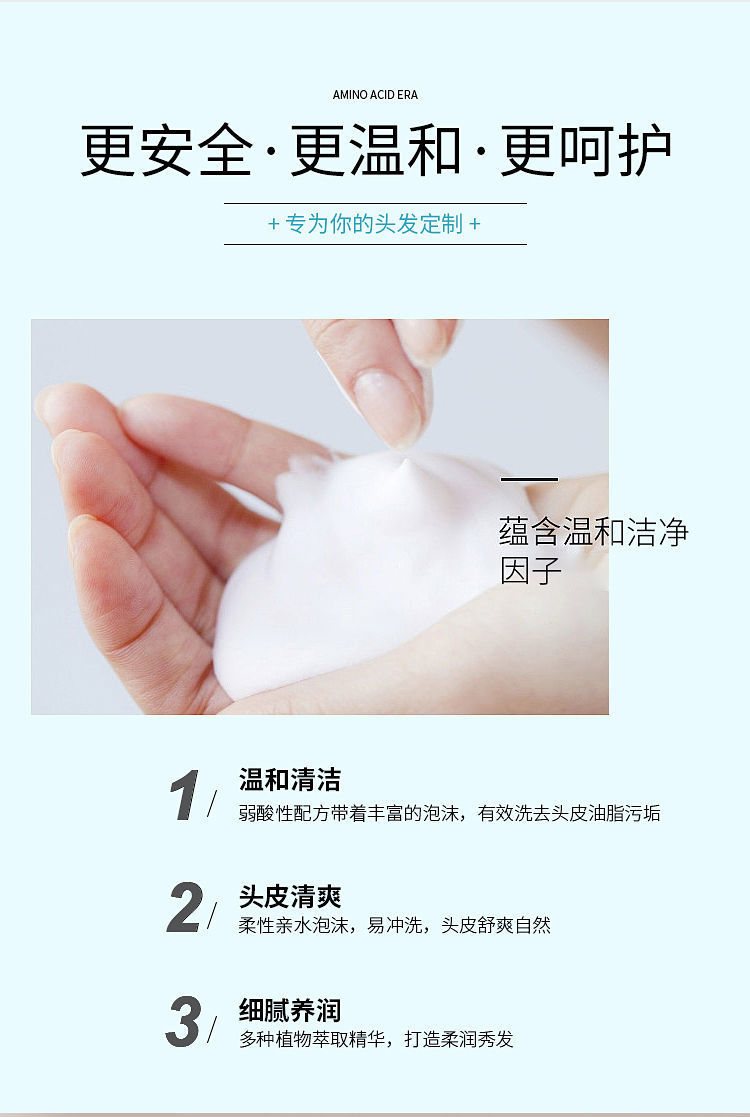 AMINO ACID ERA

更安全·更温和·更呵护

+ 专为你的头发定制 +

蕴含温和洁净因子

1/ 温和清洁
弱酸性配方带着丰富的泡沫，有效洗去头皮油脂污垢

2/ 头皮清爽
柔性亲水泡沫，易冲洗，头皮舒爽自然

3/ 细腻养润
多种植物萃取精华，打造柔润秀发