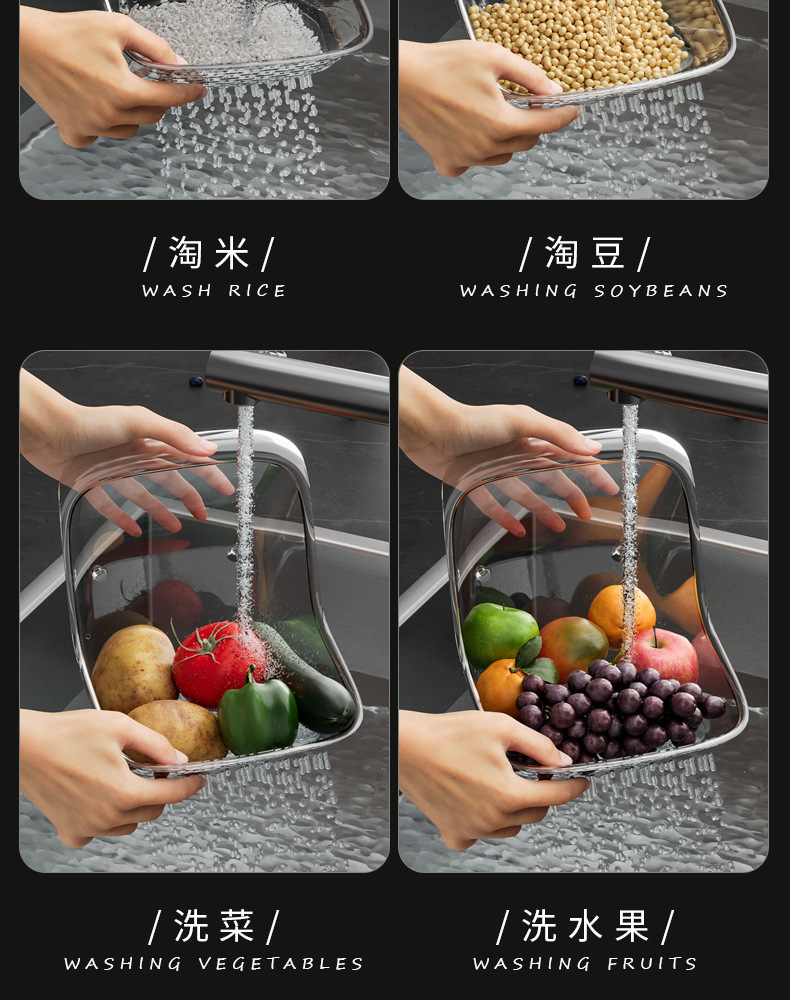 /淘米/
WASH RICE

/淘豆/
WASHING SOYBEANS

/洗菜/
WASHING VEGETABLES

/洗水果/
WASHING FRUITS