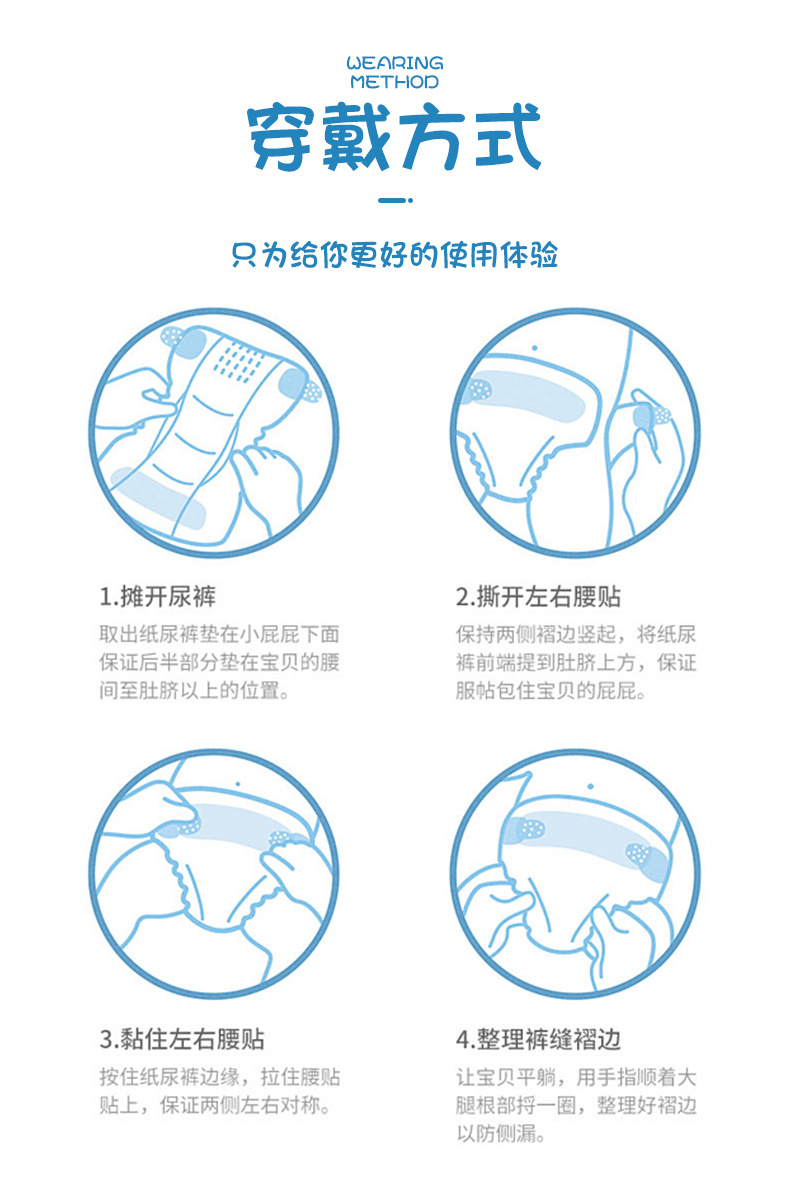 WEARING METHOD

穿戴方式

只为给你更好的使用体验

1.摊开尿裤

取出纸尿裤垫在小屁屁下面保证后半部分垫在宝贝的腰间至肚脐以上的位置。

2.撕开左右腰贴

保持两侧褶边竖起，将纸尿裤前端提到肚脐上方，保证服帖包住宝贝的屁屁。

3.黏住左右腰贴

按住纸尿裤边缘，拉住腰贴贴上，保证两侧左右对称。

4.整理裤缝褶边

让宝贝平躺，用手指顺着大腿根部捋一圈，整理好褶边以防侧漏。