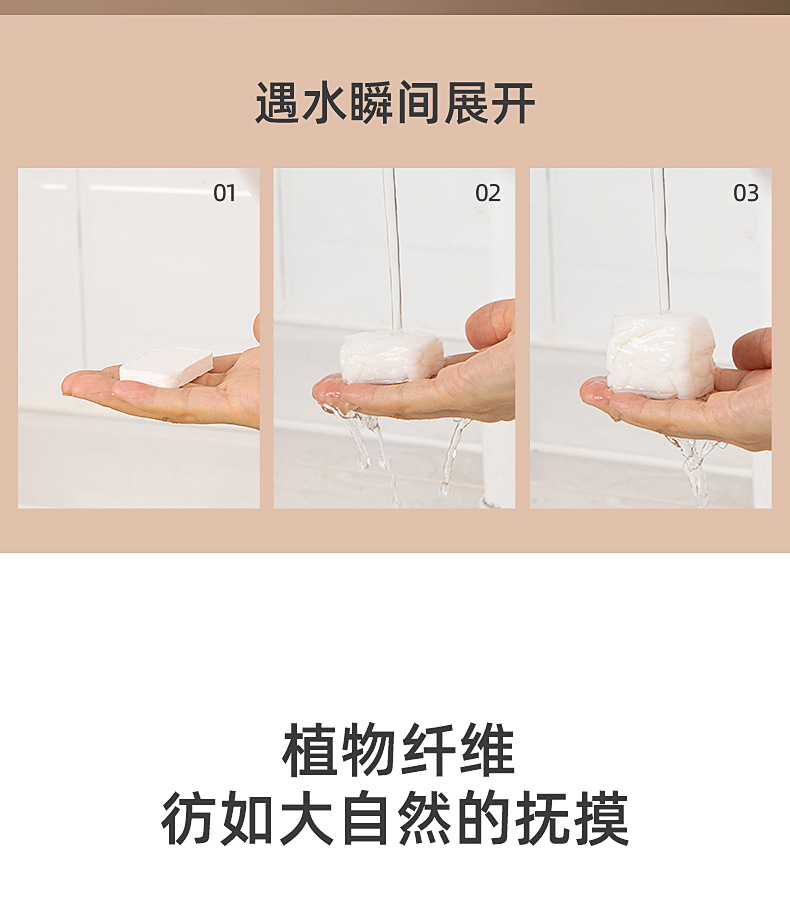 遇水瞬间展开

01

02

03

植物纤维
彷如大自然的抚摸