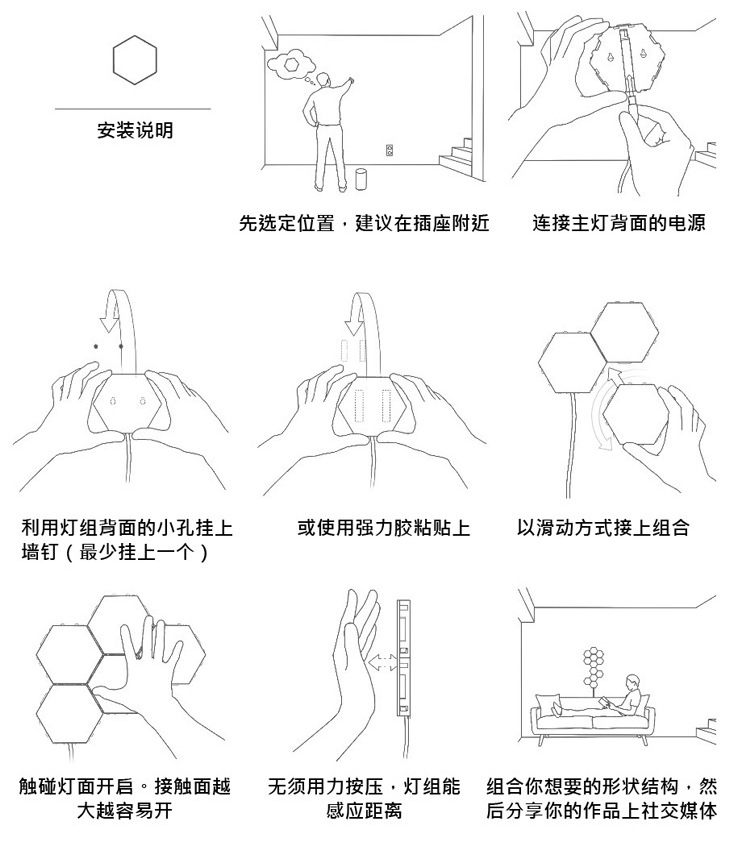 安装说明

先选定位置，建议在插座附近

连接主灯背面的电源

利用灯组背面的小孔挂上墙钉（最少挂上一个）

或使用强力胶粘贴上

以滑动方式接上组合

触碰灯面开启。接触面越大越容易开

无须用力按压，灯组能感应距离

组合你想要的形状结构，然后分享你的作品上社交媒体