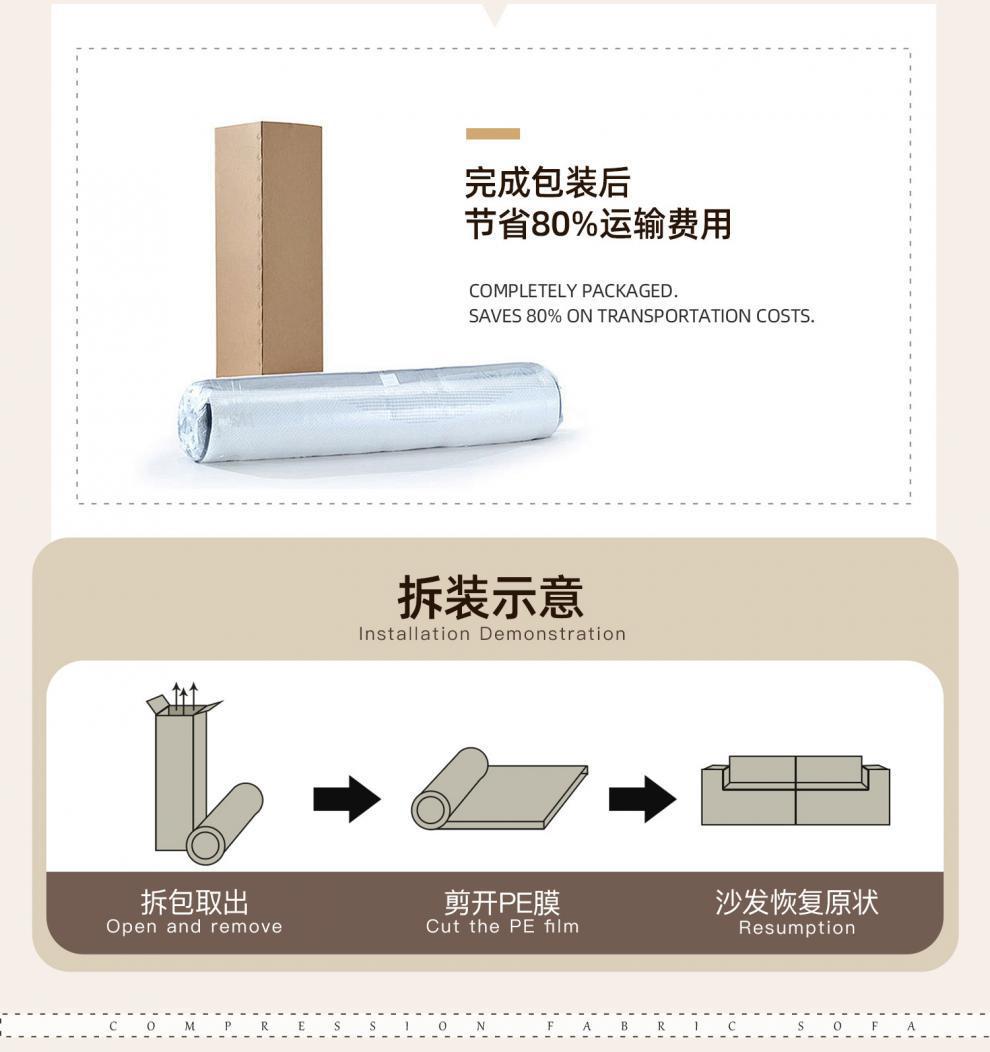 完成包装后
节省80%运输费用

COMPLETELY PACKAGED.
SAVES 80% ON TRANSPORTATION COSTS.

拆装示意
Installation Demonstration

拆包取出
Open and remove

剪开PE膜
Cut the PE film

沙发恢复原状
Resumption

COMPRESSION FABRIC SOFA