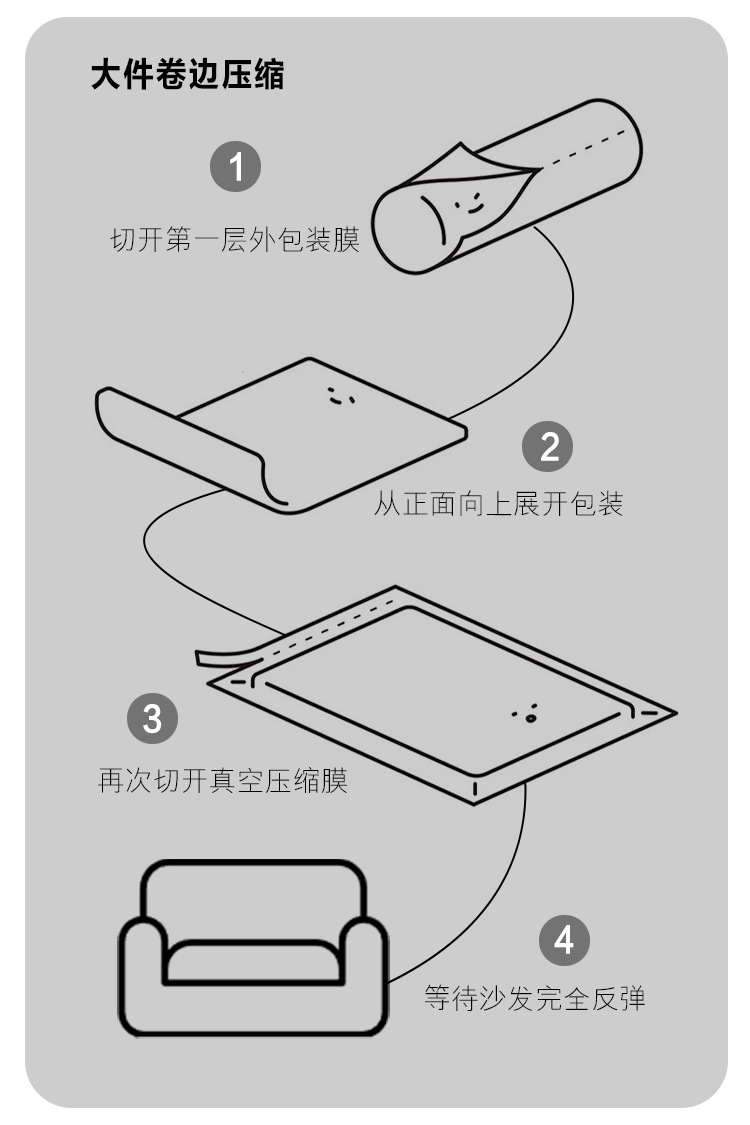 大件卷边压缩

1
切开第一层外包装膜

2
从正面向上展开包装

3
再次切开真空压缩膜

4
等待沙发完全反弹