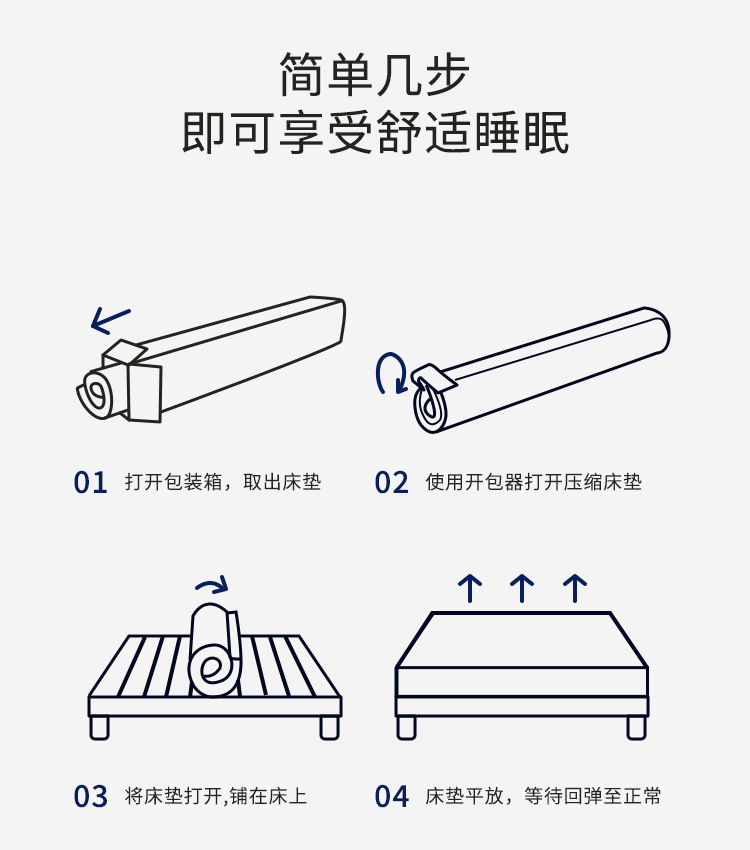 简单几步
即可享受舒适睡眠

01 打开包装箱，取出床垫

02 使用开包器打开压缩床垫

03 将床垫打开,铺在床上

04 床垫平放，等待回弹至正常