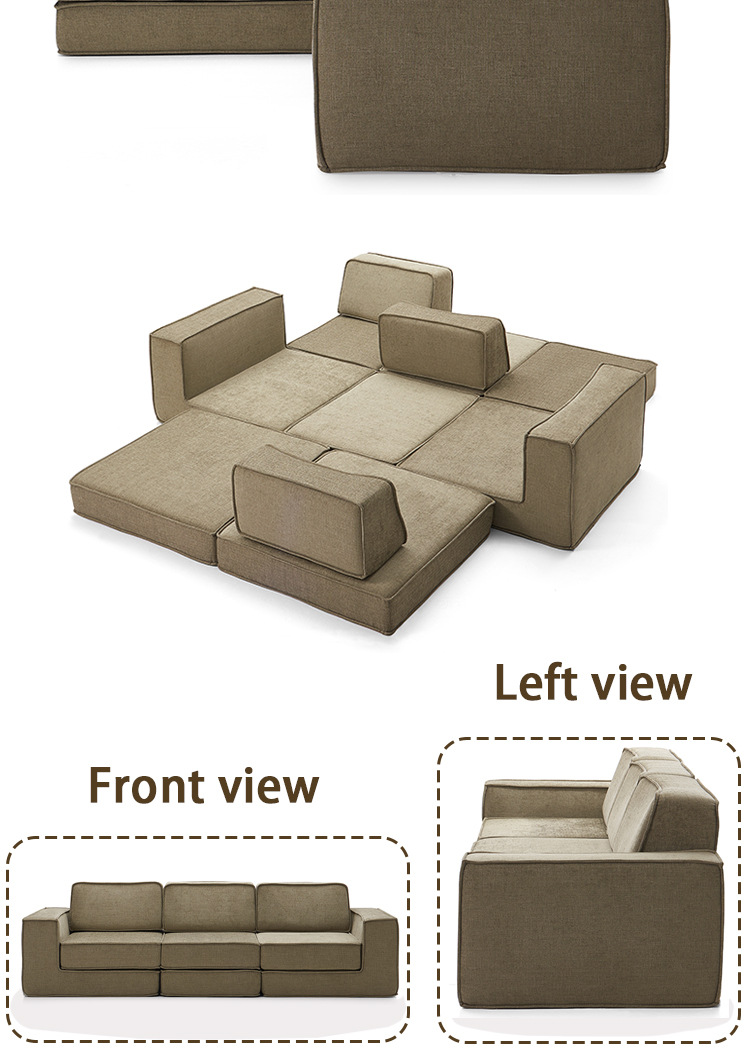 Left view

Front view