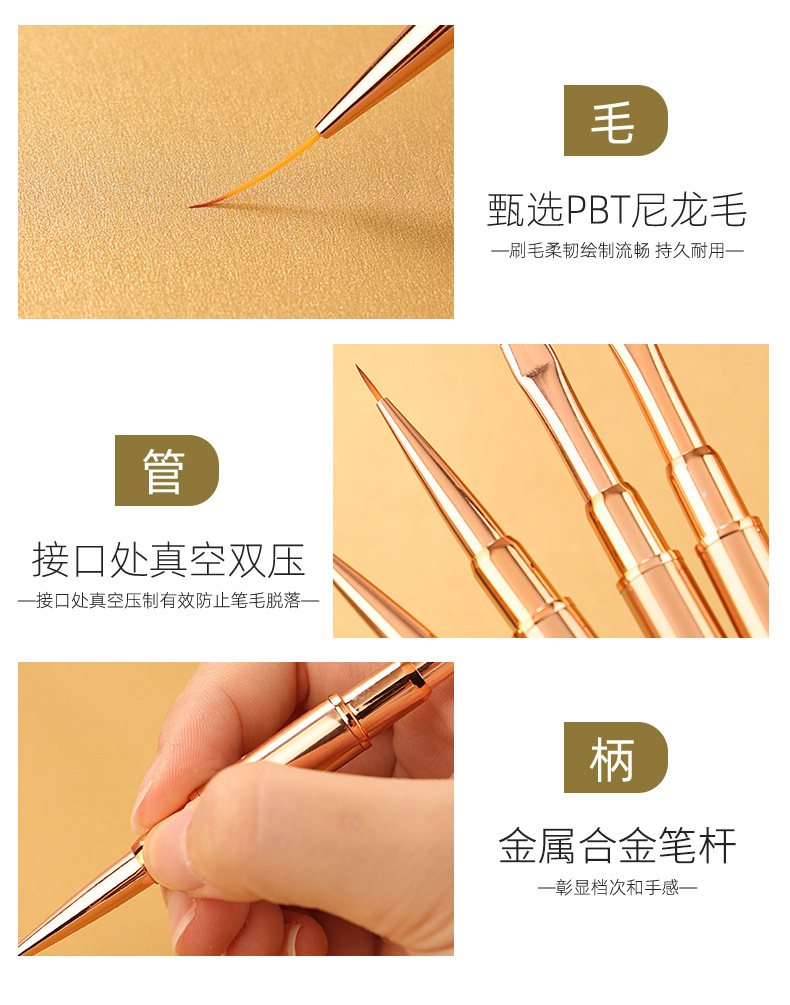 毛

甄选PBT尼龙毛

—刷毛柔韧绘制流畅 持久耐用—

管

接口处真空双压

—接口处真空压制有效防止笔毛脱落—

柄

金属合金笔杆

—彰显档次和手感—