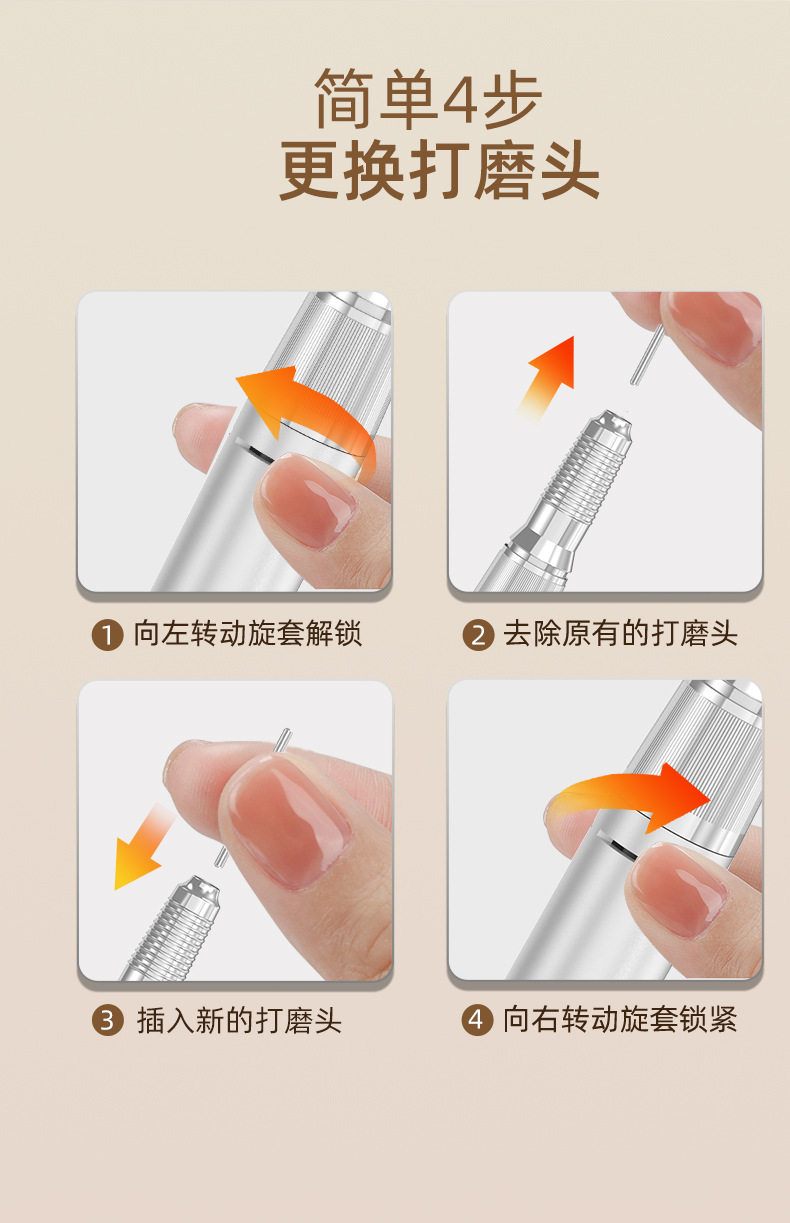 简单4步
更换打磨头

1 向左转动旋套解锁

2 去除原有的打磨头

3 插入新的打磨头

4 向右转动旋套锁紧