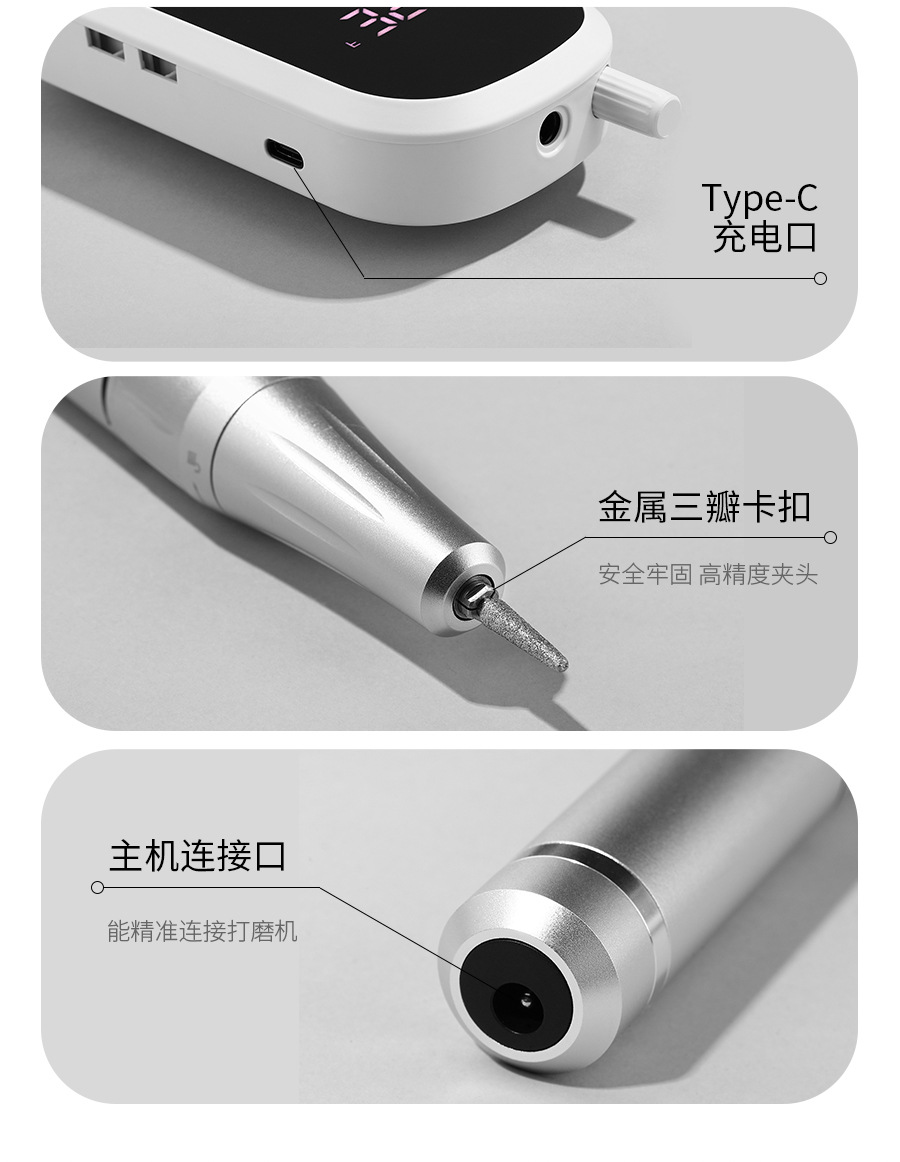 Type-C
充电口

金属三瓣卡扣
安全牢固 高精度夹头

主机连接口
能精准连接打磨机