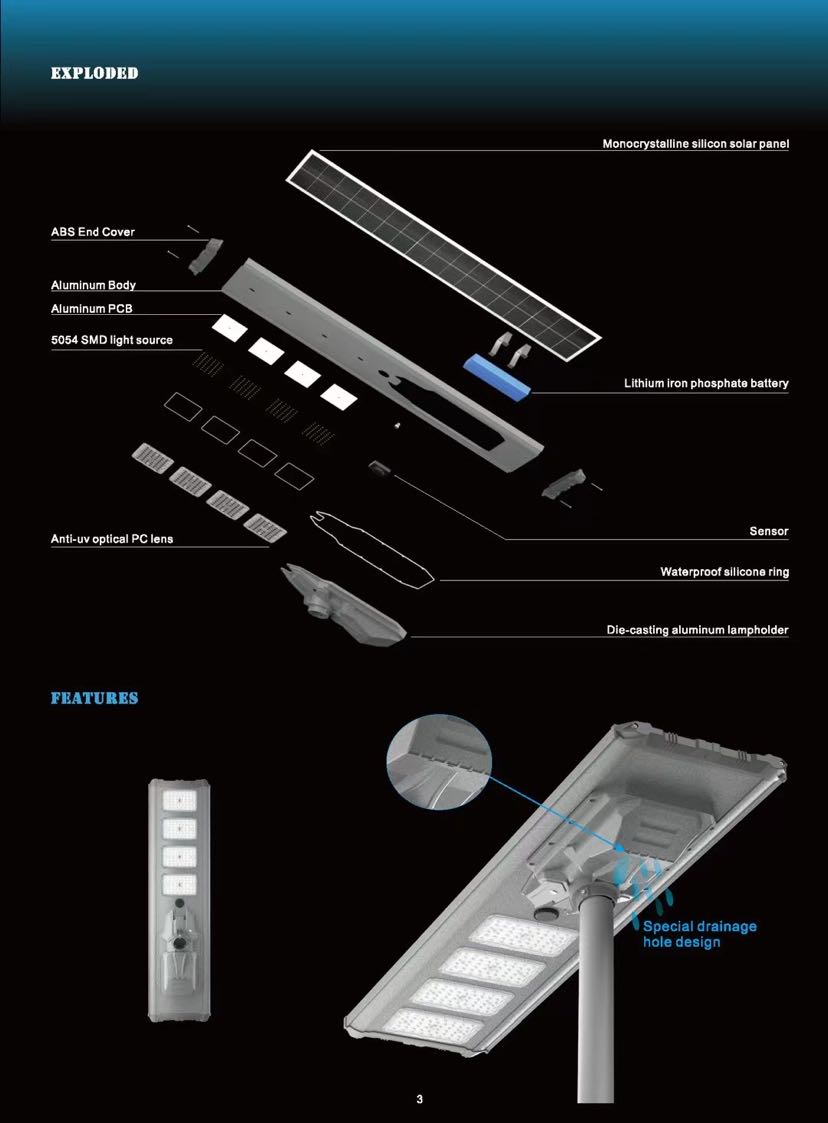 EXPLODED

Monocrystalline silicon solar panel

ABS End Cover

Aluminum Body

Aluminum PCB

5054 SMD light source

Lithium iron phosphate battery

Sensor

Anti-uv optical PC lens

Waterproof silicone ring

Die-casting aluminum lampholder

FEATURES

Special drainage hole design

3