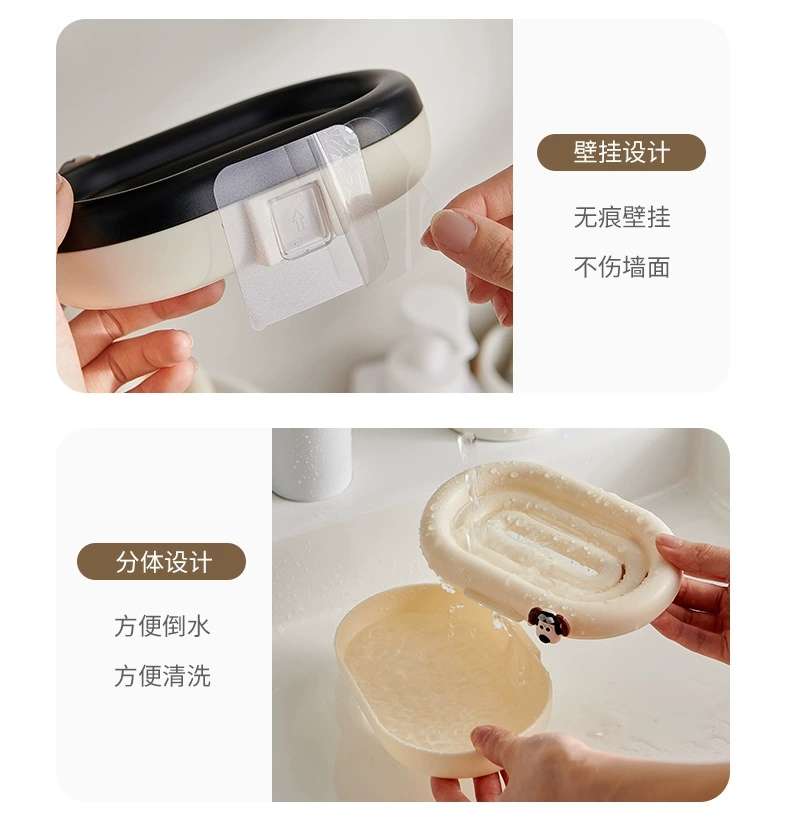 壁挂设计

无痕壁挂

不伤墙面

分体设计

方便倒水

方便清洗