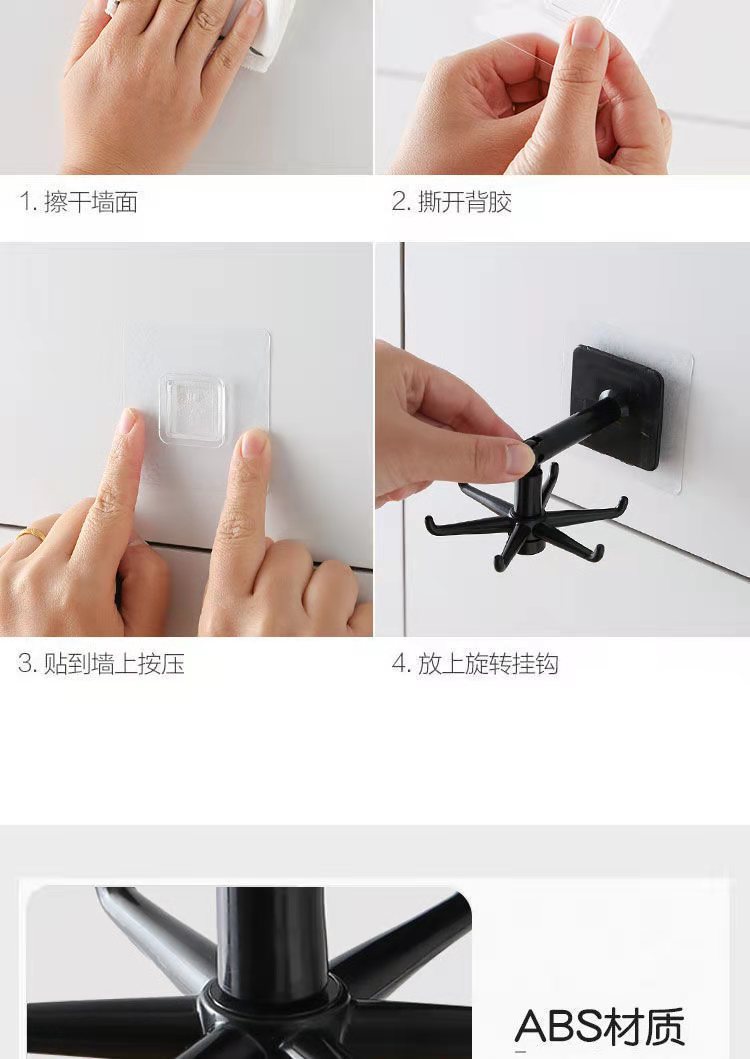 1. 擦干墙面

2. 撕开背胶

3. 贴到墙上按压

4. 放上旋转挂钩

ABS材质