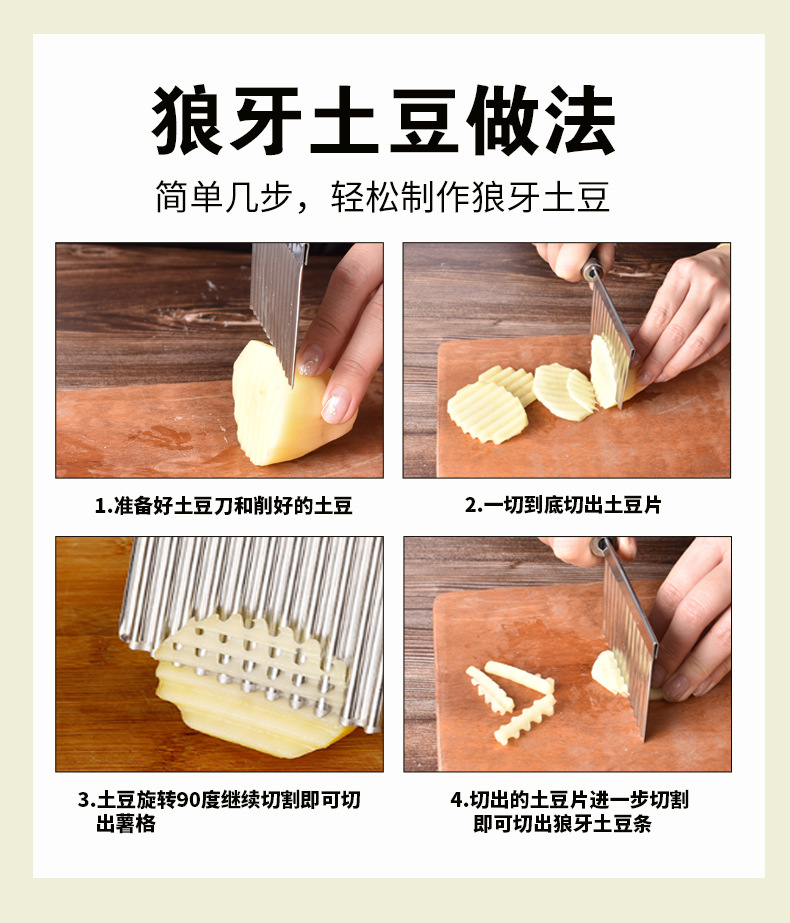 狼牙土豆做法

简单几步，轻松制作狼牙土豆

1.准备好土豆刀和削好的土豆

2.一切到底切出土豆片

3.土豆旋转90度继续切割即可切出薯格

4.切出的土豆片进一步切割即可切出狼牙土豆条