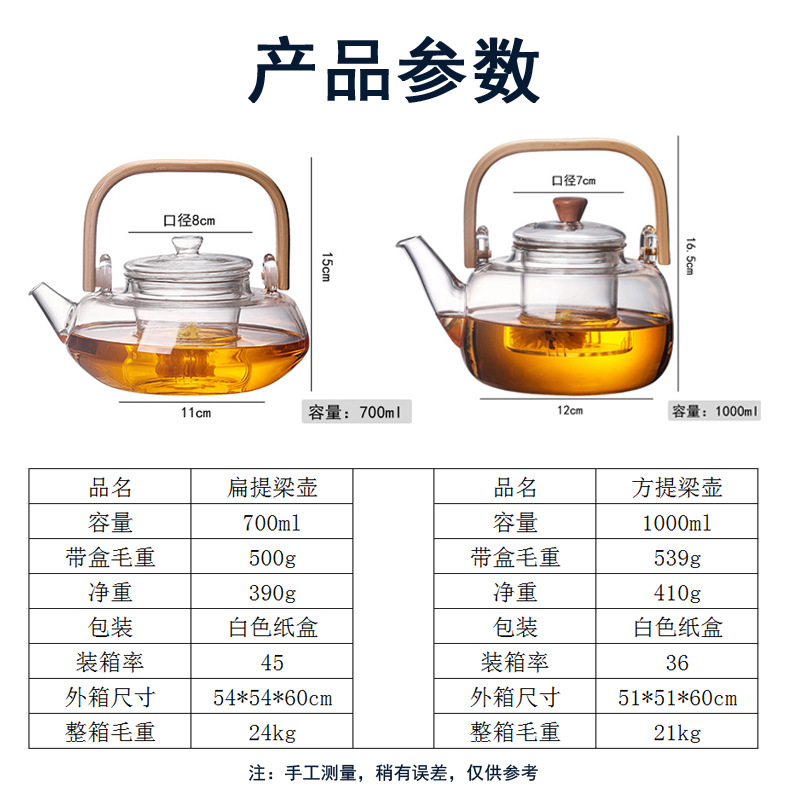 产品参数

口径8cm

15cm

11cm

容量：700ml

口径7cm

16.5cm

12cm

容量：1000ml

| 品名 | 扁提梁壶 |
|---|---|
| 容量 | 700ml |
| 带盒毛重 | 500g |
| 净重 | 390g |
| 包装 | 白色纸盒 |
| 装箱率 | 45 |
| 外箱尺寸 | 54*54*60cm |
| 整箱毛重 | 24kg |

| 品名 | 方提梁壶 |
|---|---|
| 容量 | 1000ml |
| 带盒毛重 | 539g |
| 净重 | 410g |
| 包装 | 白色纸盒 |
| 装箱率 | 36 |
| 外箱尺寸 | 51*51*60cm |
| 整箱毛重 | 21kg |

注：手工测量，稍有误差，仅供参考