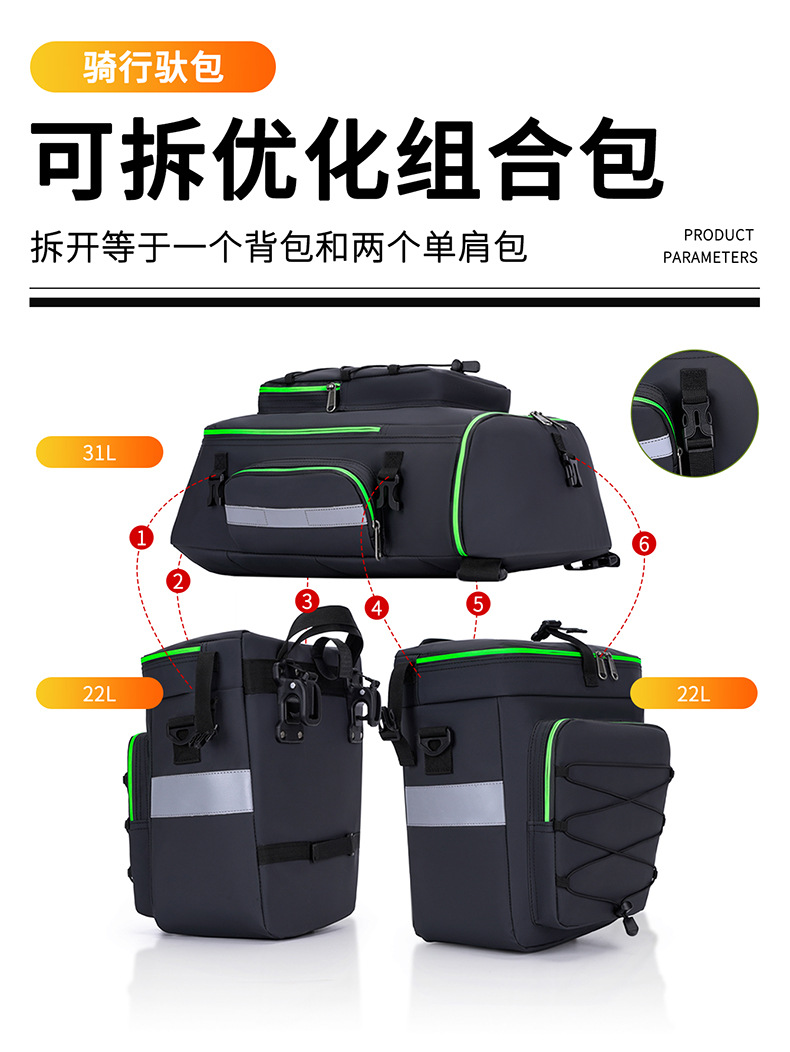 骑行驮包

可拆优化组合包

拆开等于一个背包和两个单肩包

PRODUCT PARAMETERS

31L

1
2
3
4
5
6

22L

22L