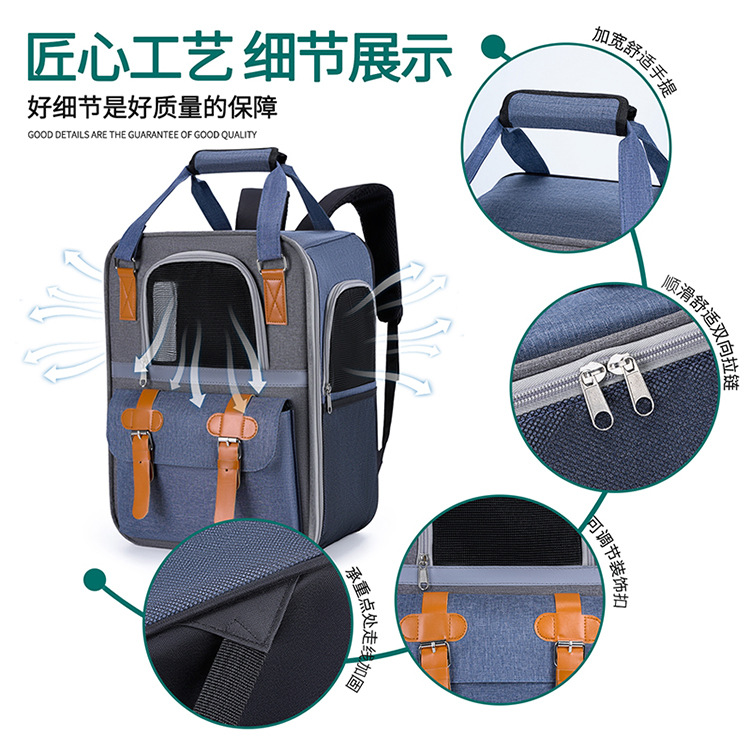 匠心工艺 细节展示

好细节是好质量的保障

GOOD DETAILS ARE THE GUARANTEE OF GOOD QUALITY

加宽舒适手提

顺滑舒适双向拉链

可调节装饰扣

承重点处走线加固